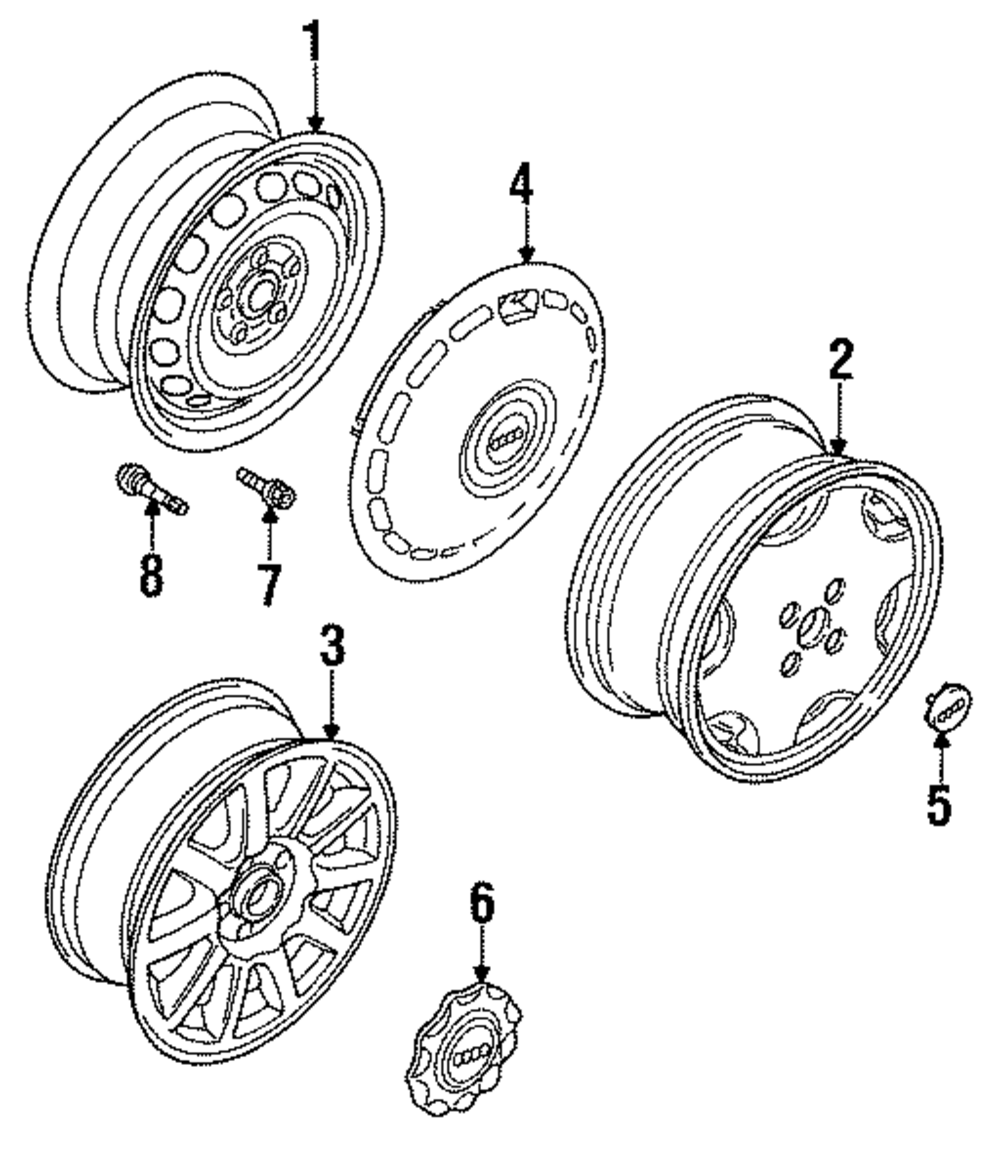 1
4
2
8
7
3
5
6