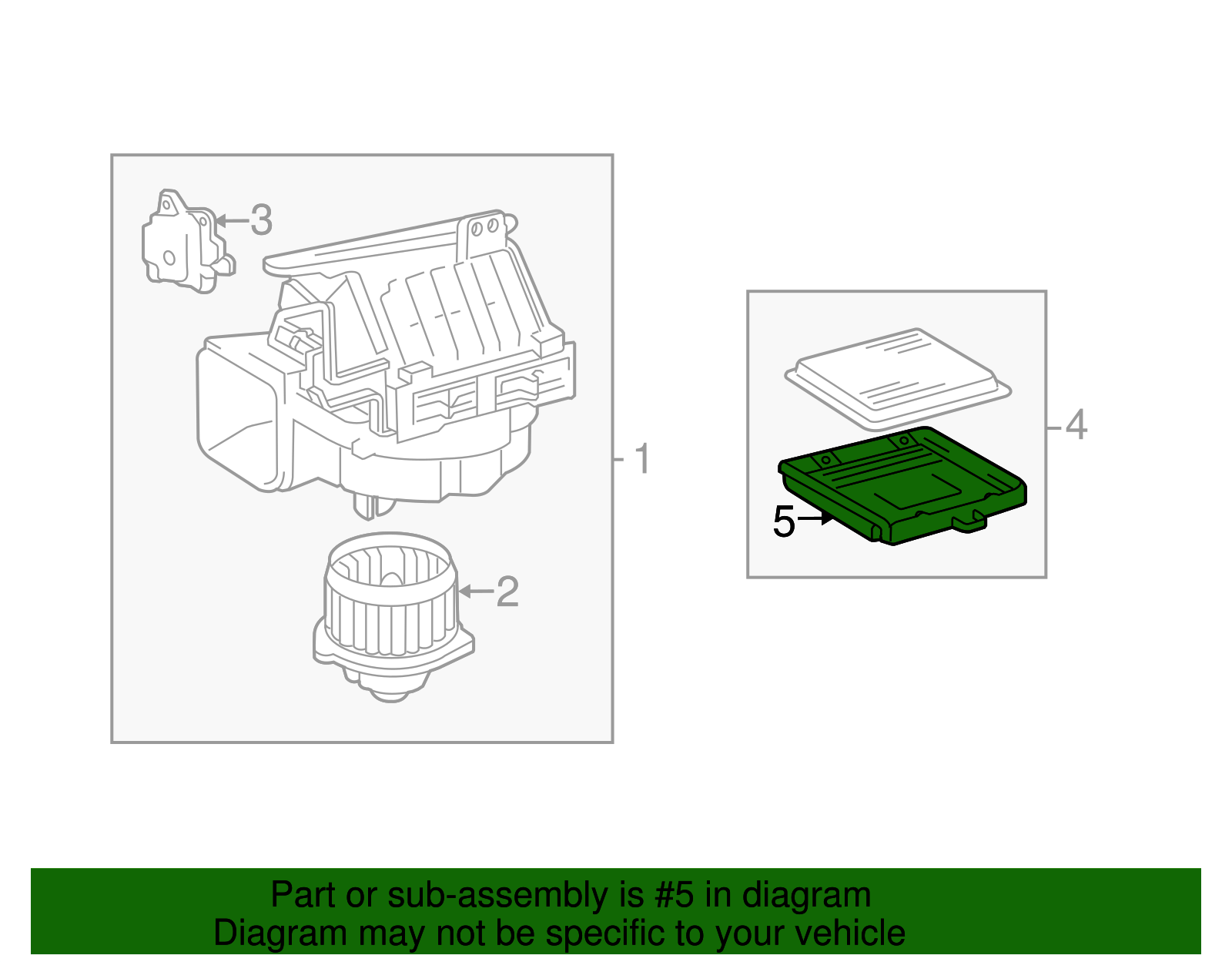 3
1
2
4
5

Part or sub-assembly is #5 in diagram
Diagram may not be specific to your vehicle