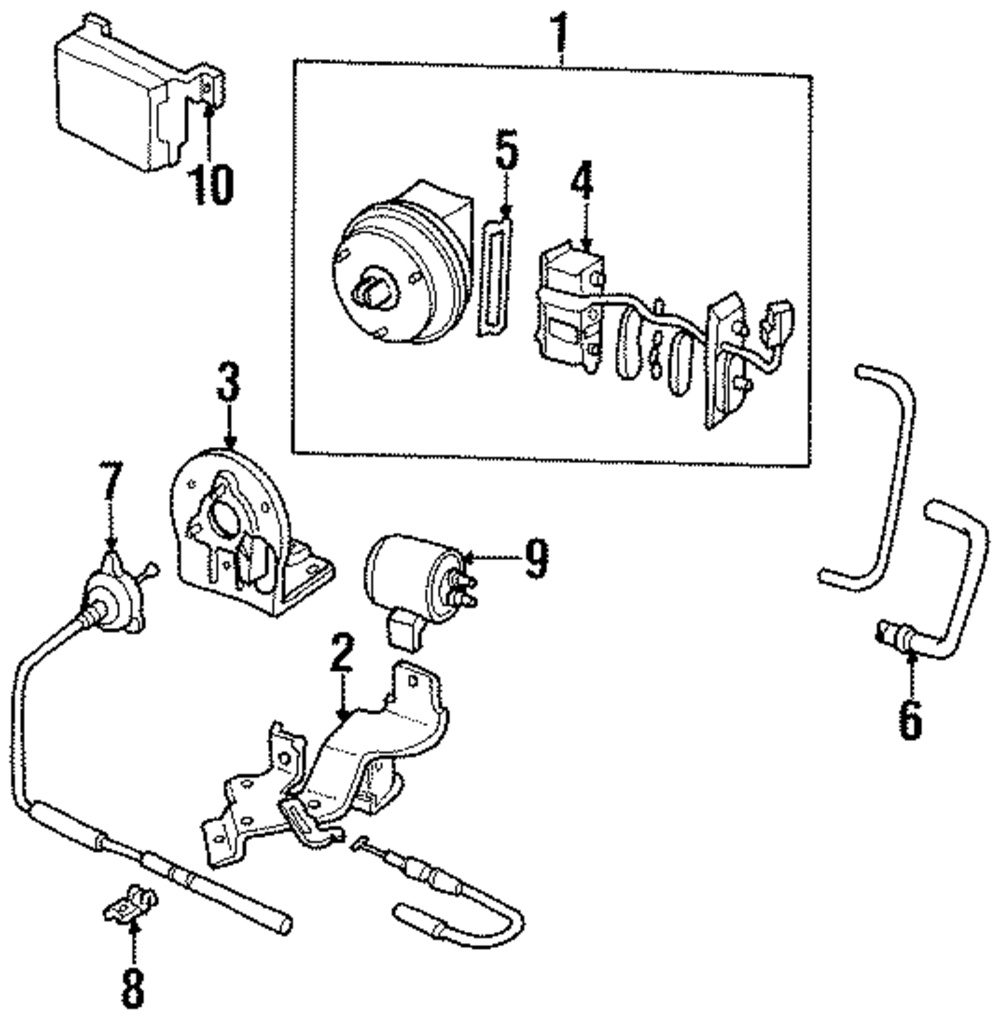 1
10
5
4
3
7
9
2
6
8