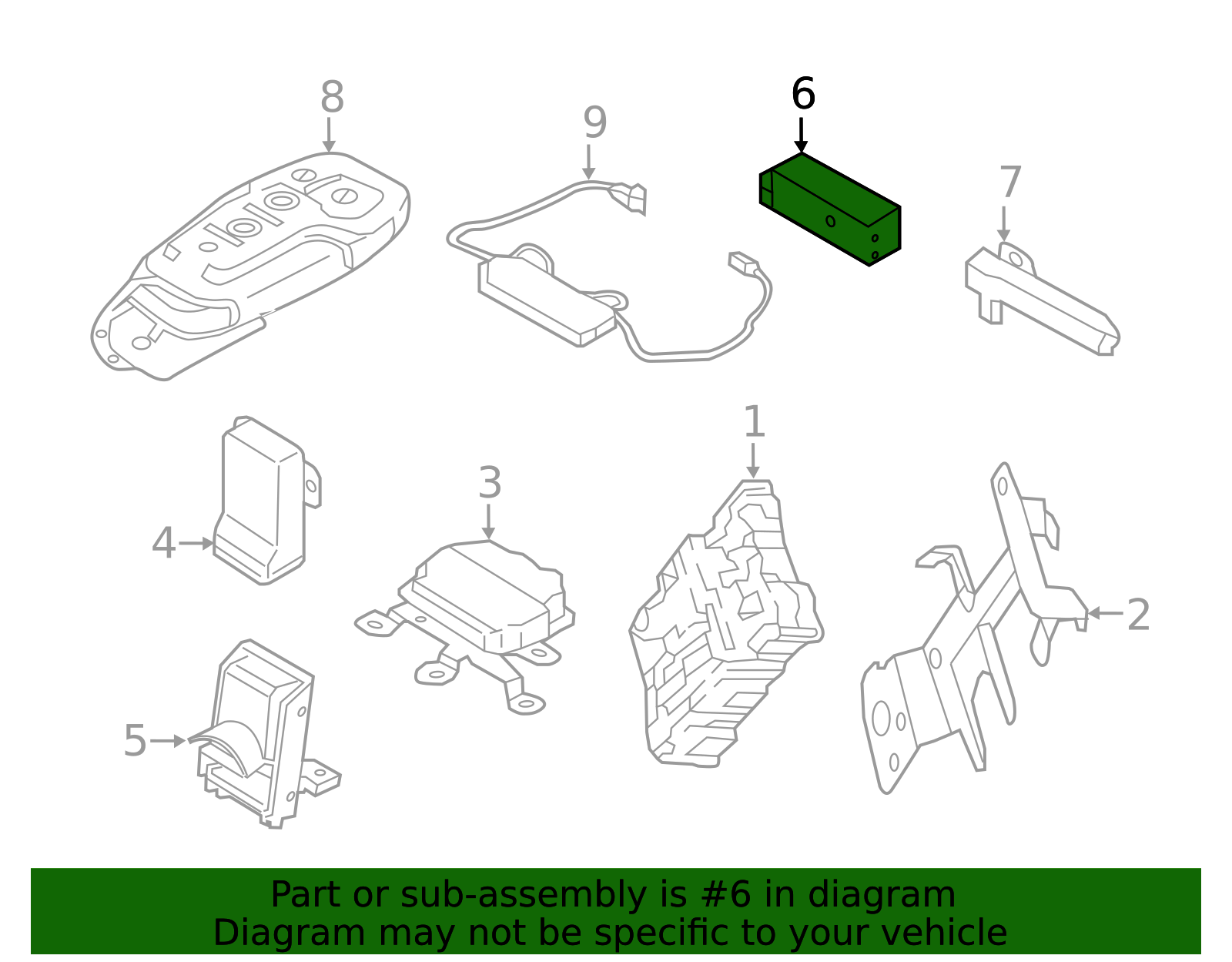 8

9

6

7

4

3

1

2

5

Part or sub-assembly is #6 in diagram
Diagram may not be specific to your vehicle