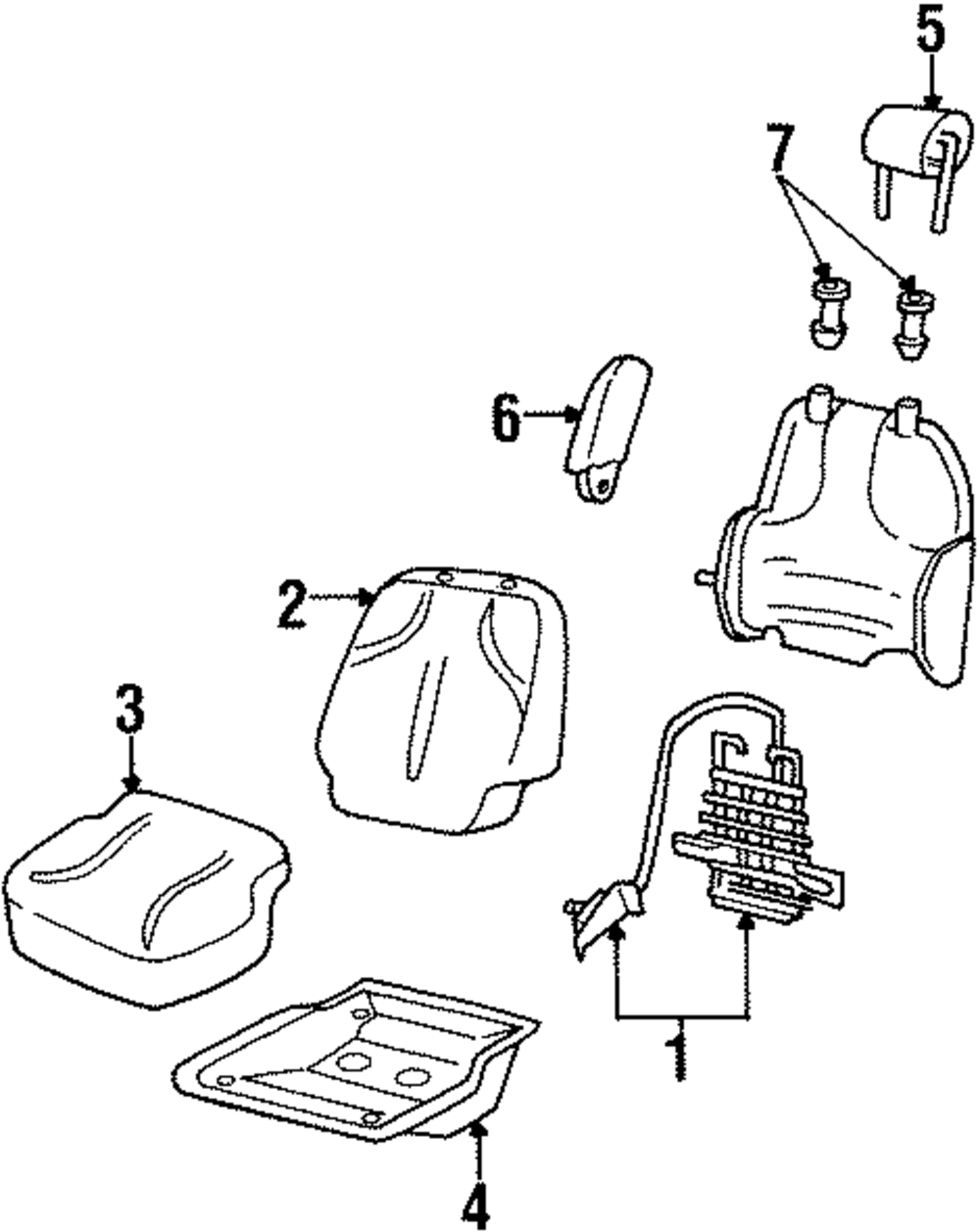 5
7
6
2
3
1
4