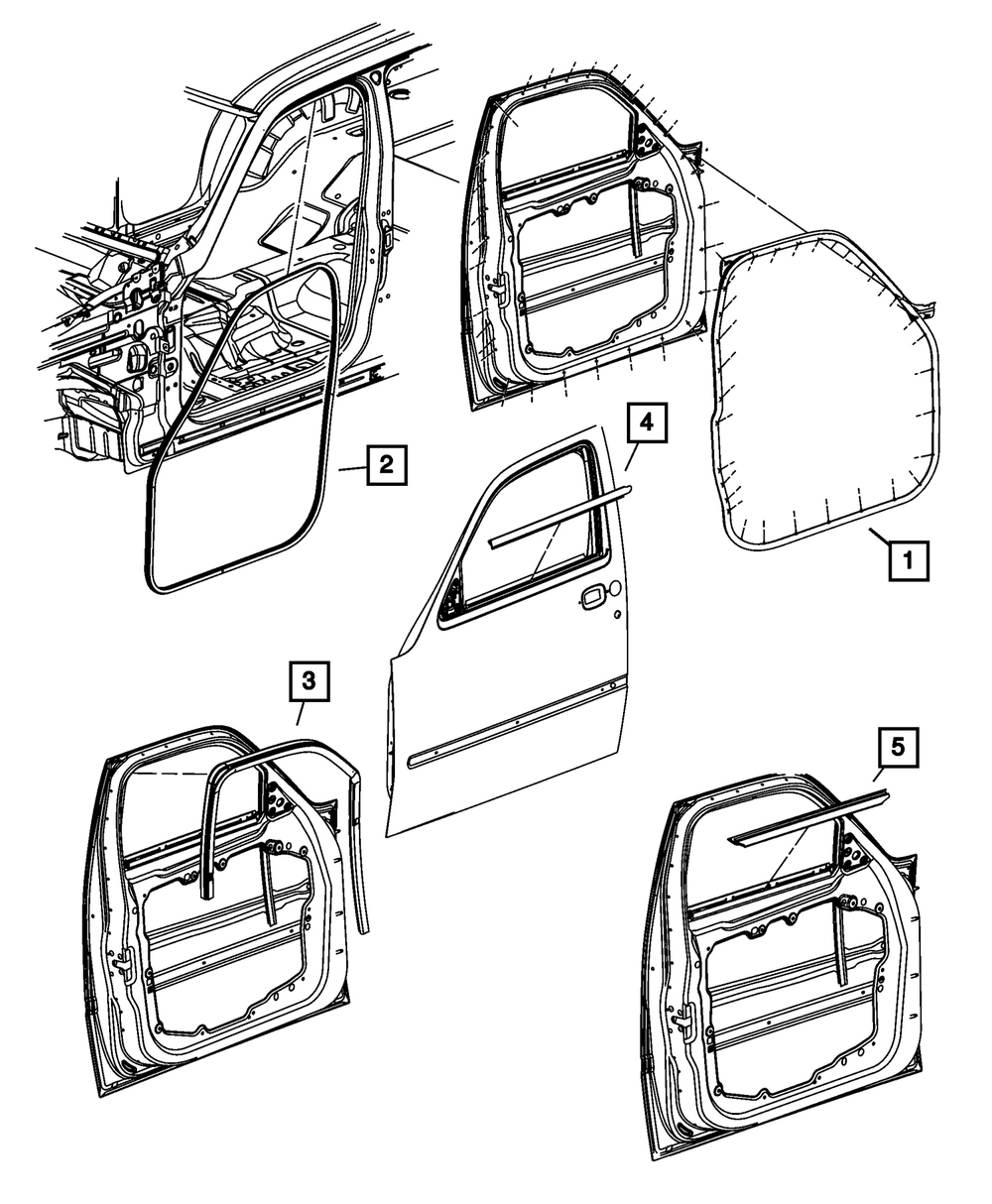 4
2
1
3
5