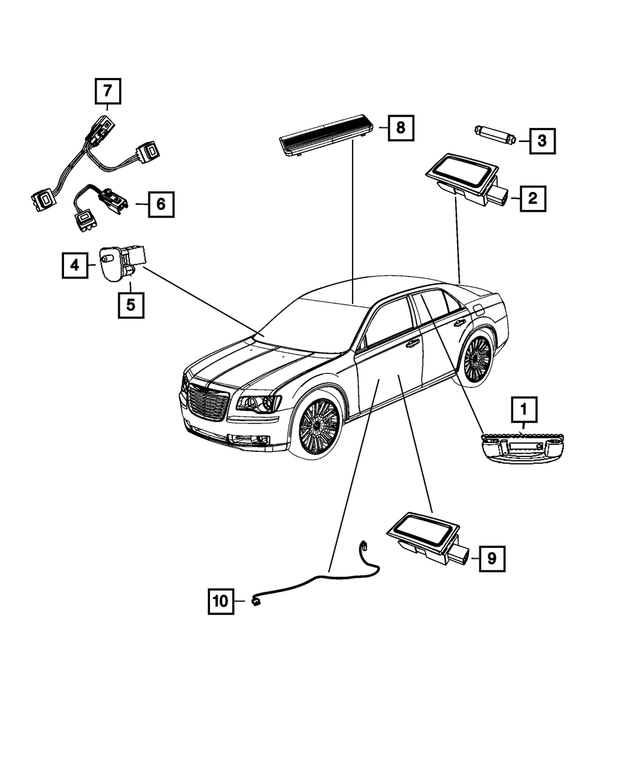 7
8
3
2
6
4
5
1
9
10