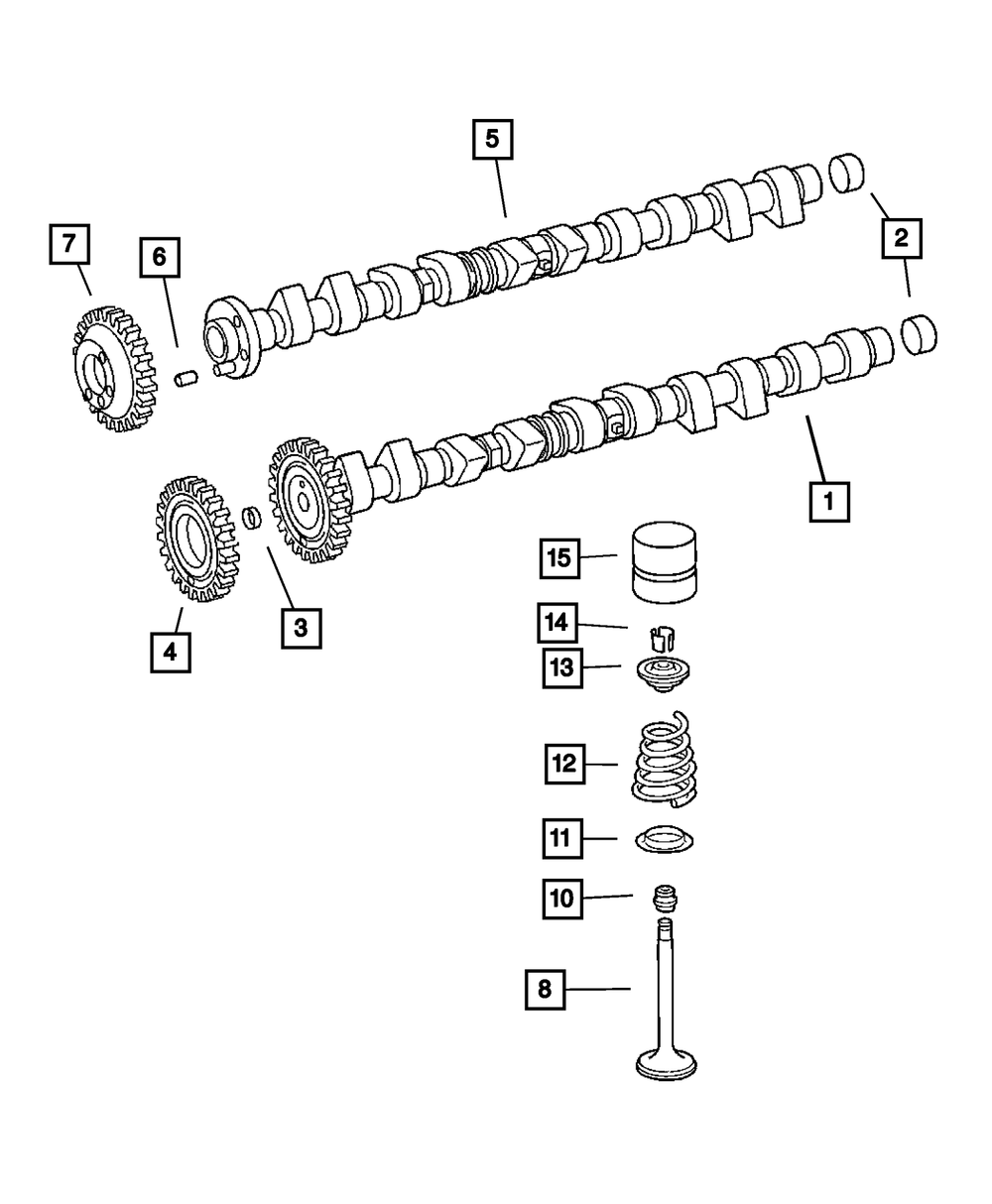 5
7
6
2
1
4
3
15
14
13
12
11
10
8