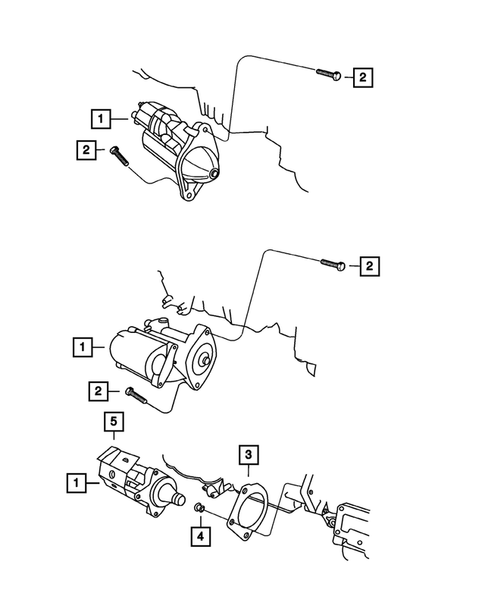 2
1
2
2
1
2
5
3
1
4