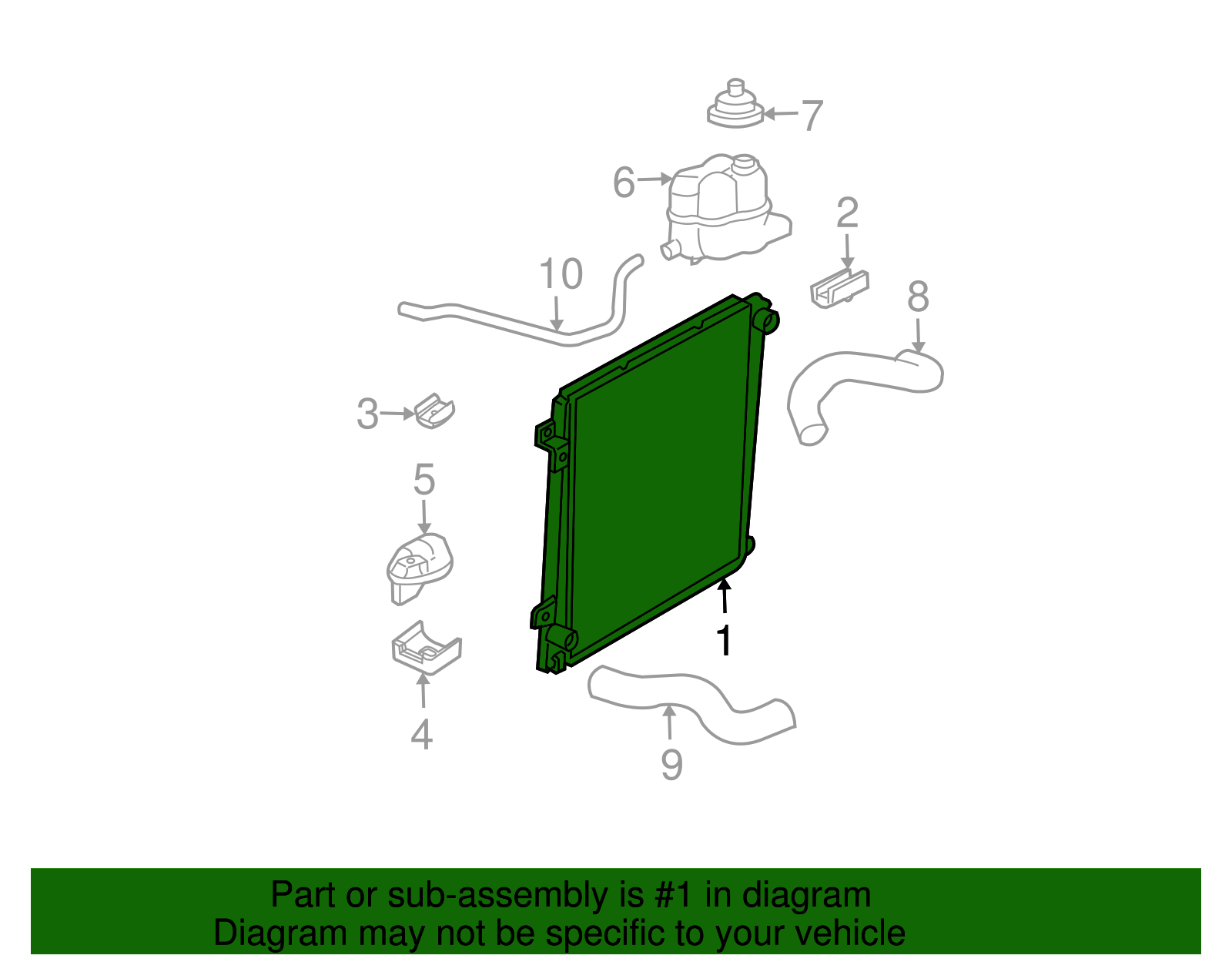 7
6
2
10
8
3
5
1
4
9

Part or sub-assembly is #1 in diagram
Diagram may not be specific to your vehicle