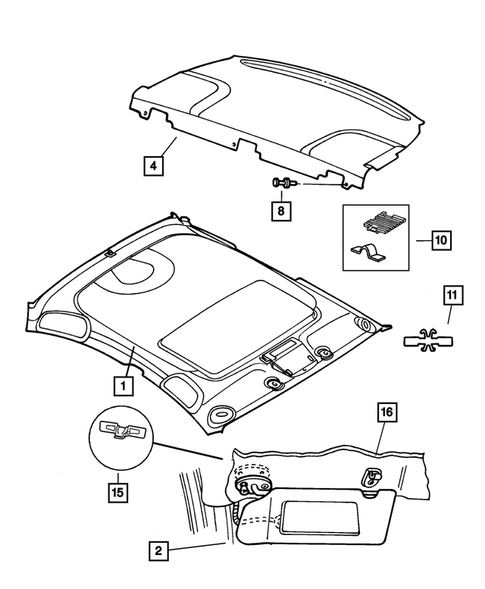 4
8
10
11
1
16
15
2