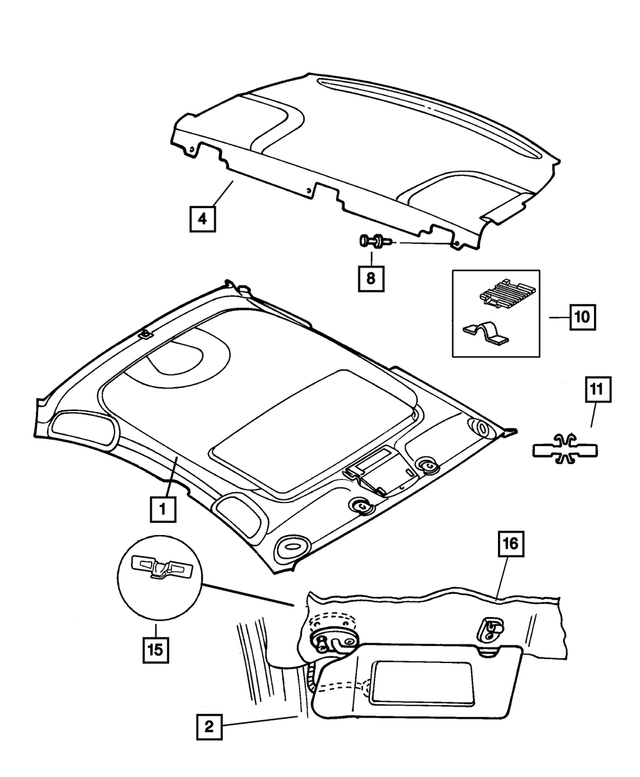 4

8

10

11

1

16

15

2