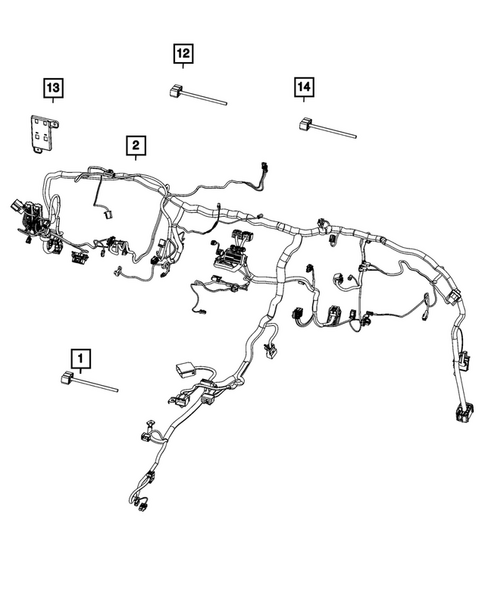 12

13

14

2

1