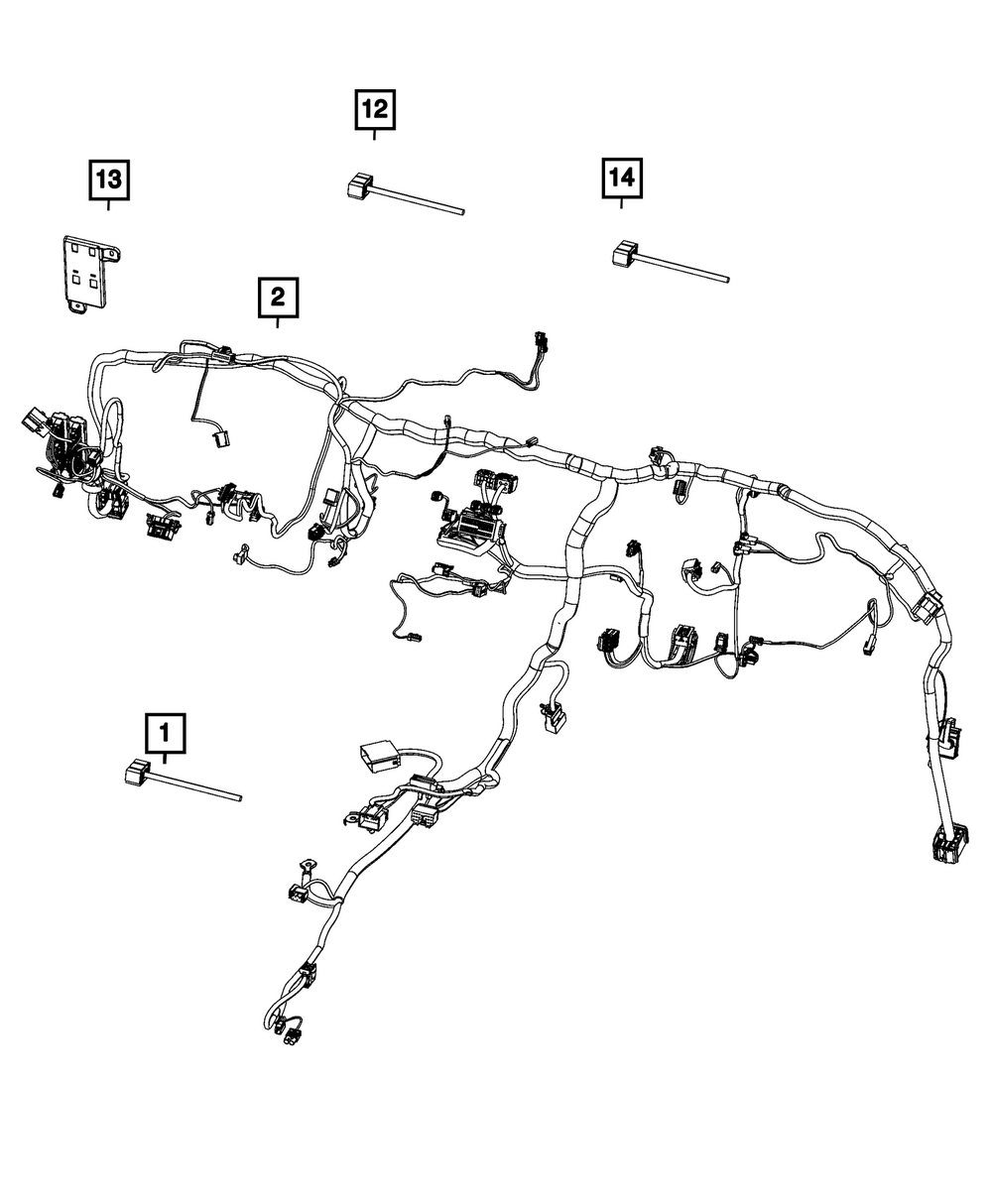 12

13

14

2

1