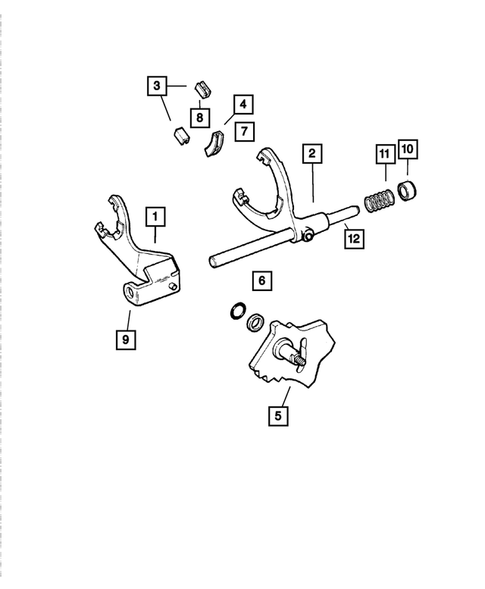 3
8
4
7
2
11
10
1
12
6
9
5