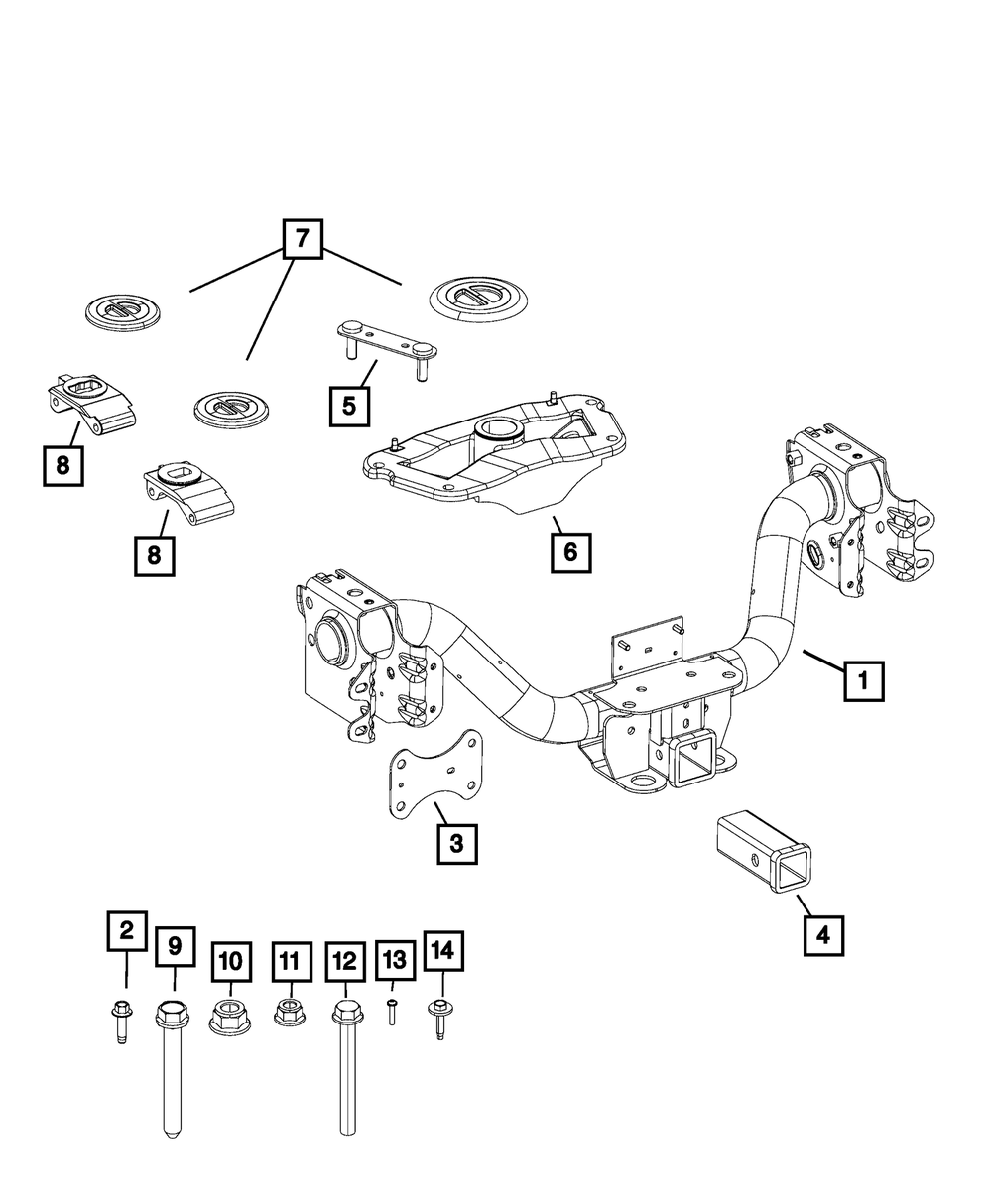 7
5
8
8
6
1
3
4
2
9
10
11
12
13
14