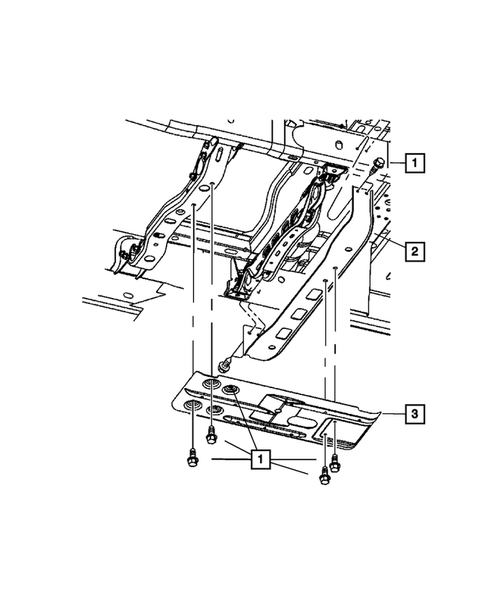 1
2
3
1