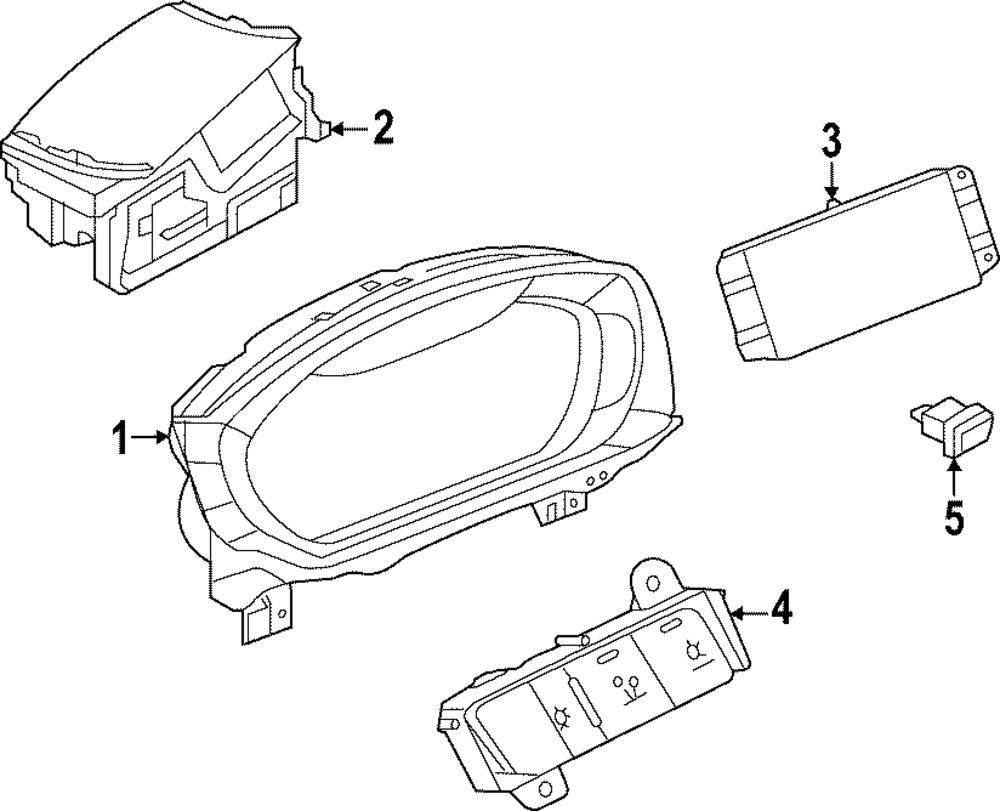 2
3
1
5
4