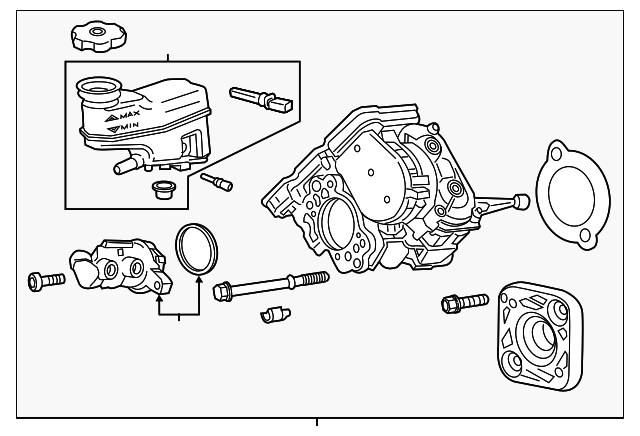 MAX
MIN