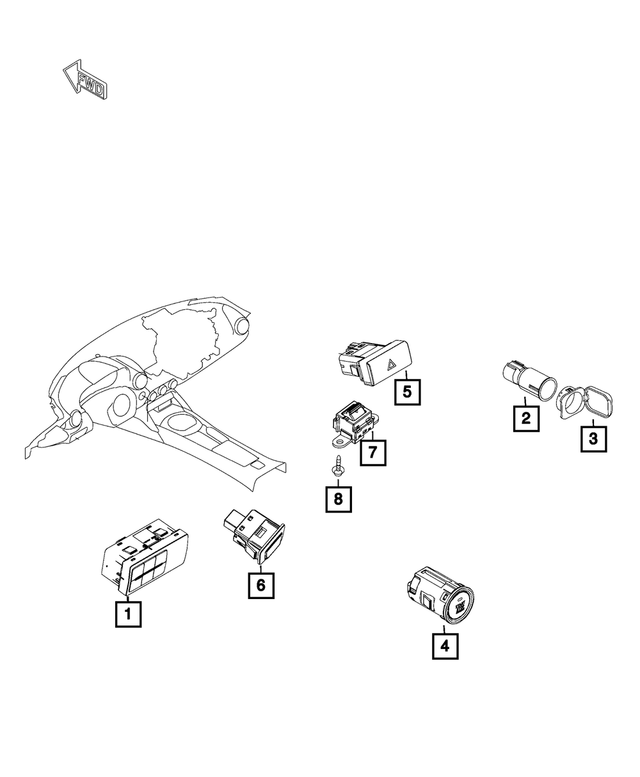 FWD

5

2

3

7

8

6

1

4