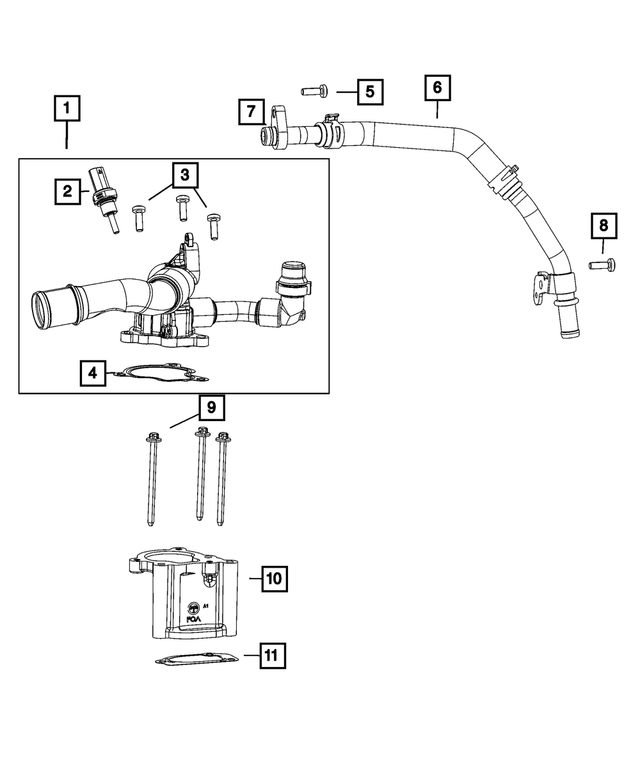 1
2
3
4
5
6
7
8
9
10
A1
FCA
11