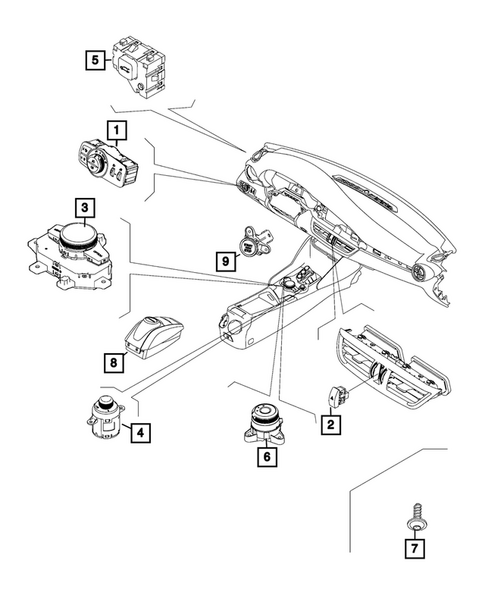 5
1
3
9
8
4
6
2
7