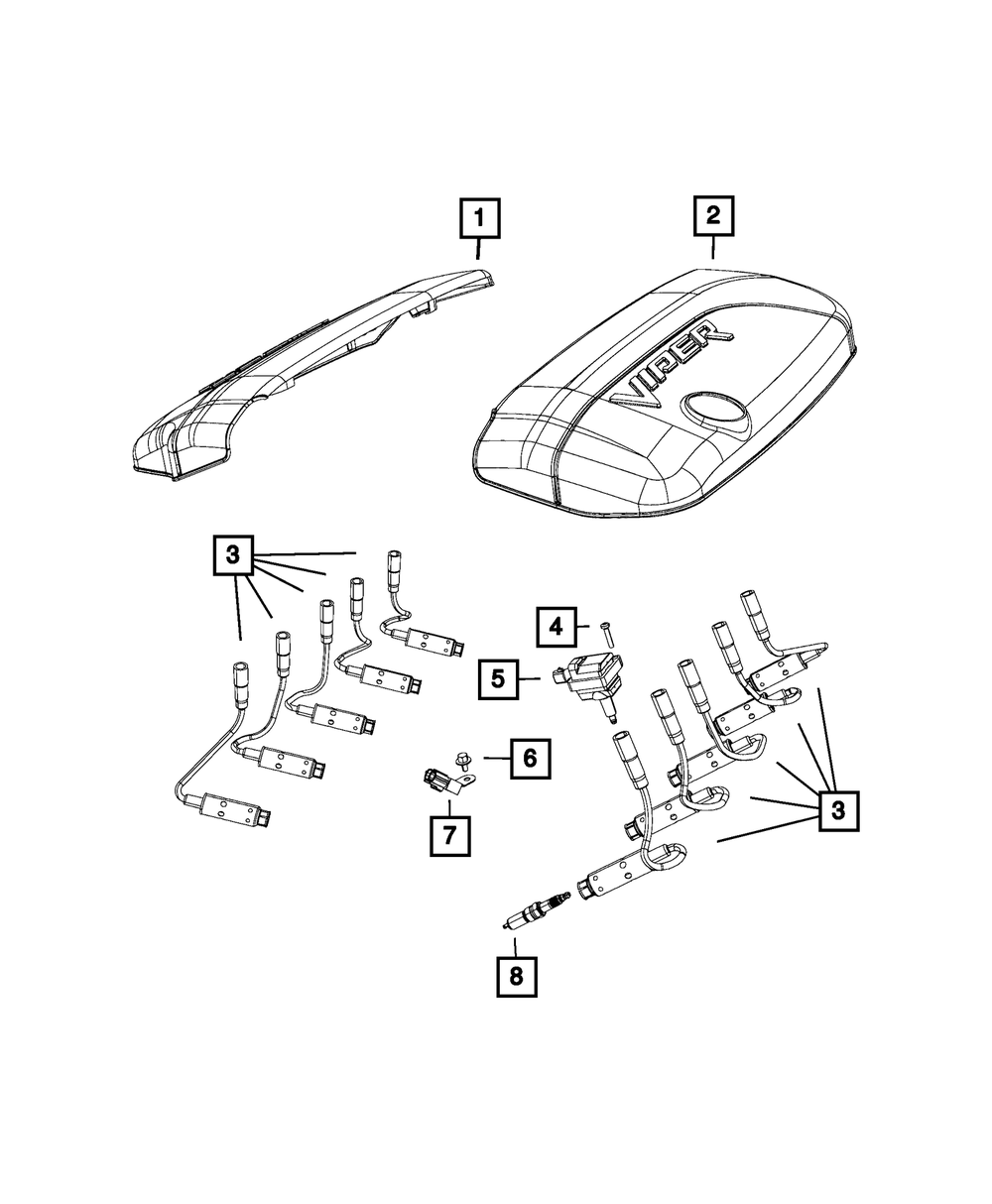 1
2
VIPER
3
4
5
6
7
3
8