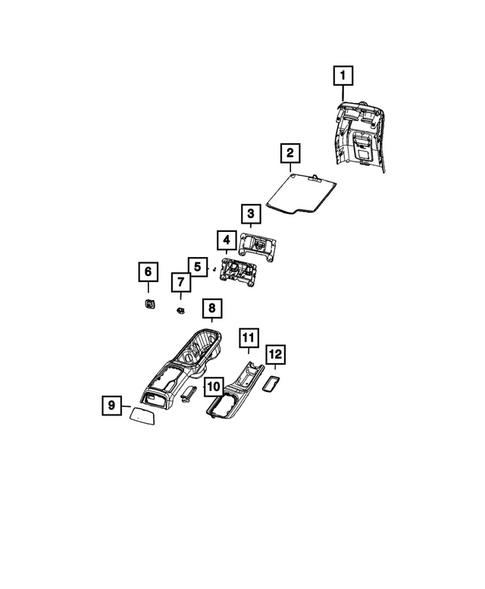 1
2
3
4
5
6
7
8
11
12
10
9