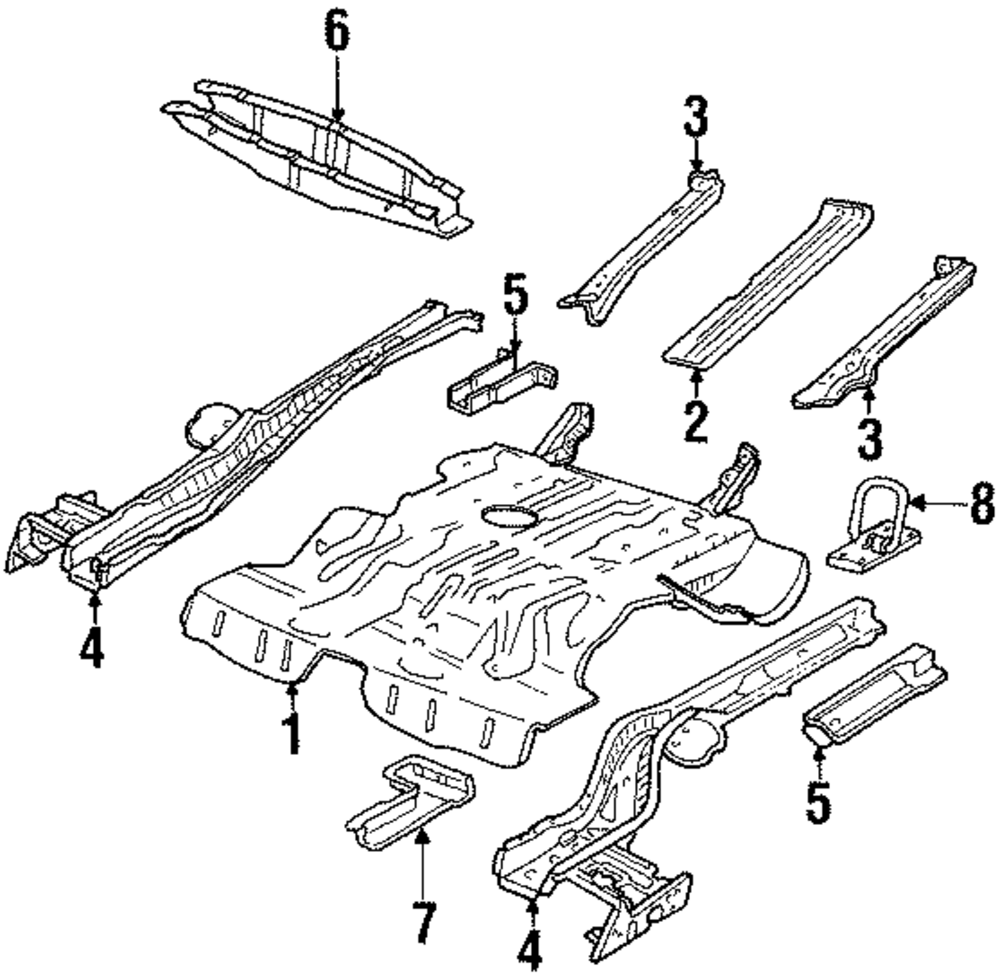 6
3
5
2
3
8
4
1
5
7
4