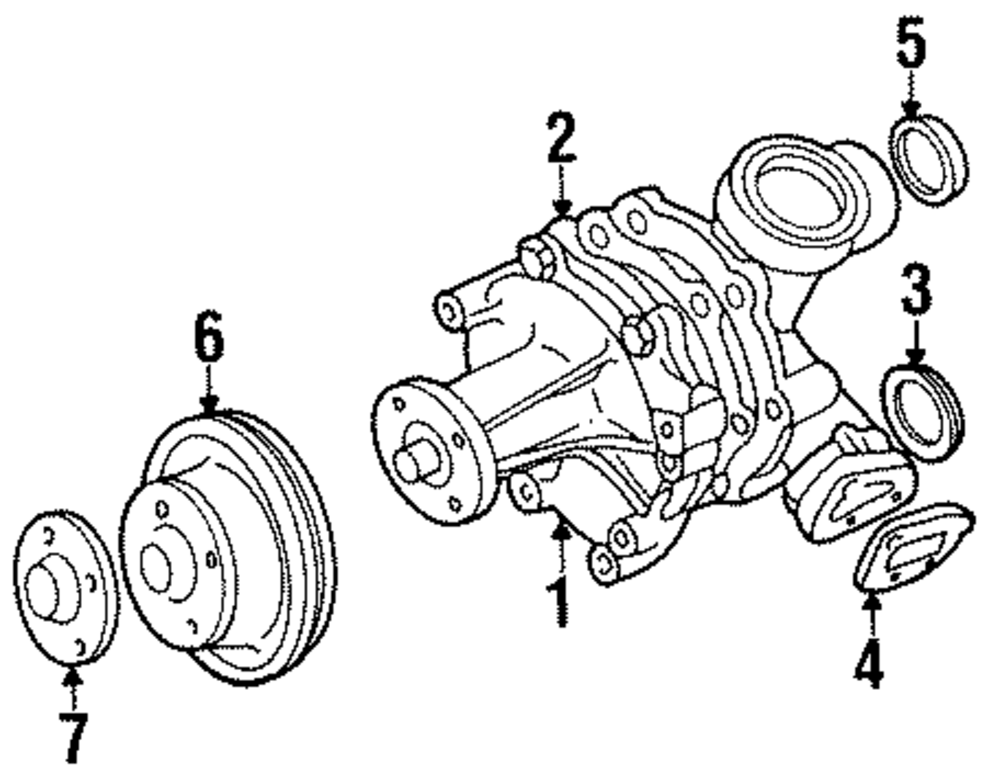 5
2
3
6
1
4
7