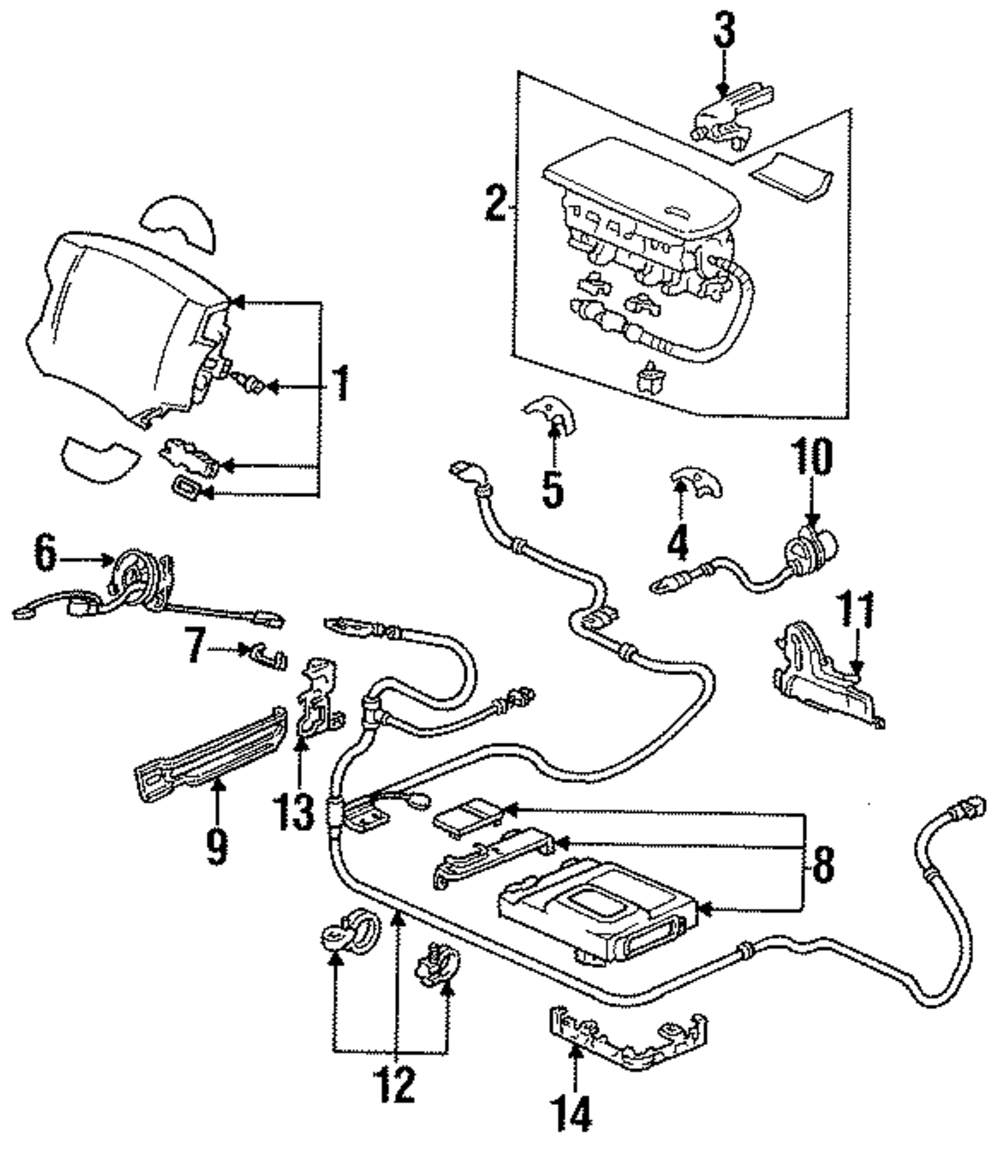 3
2
1
5
10
4
6
11
7
13
9
8
12
14