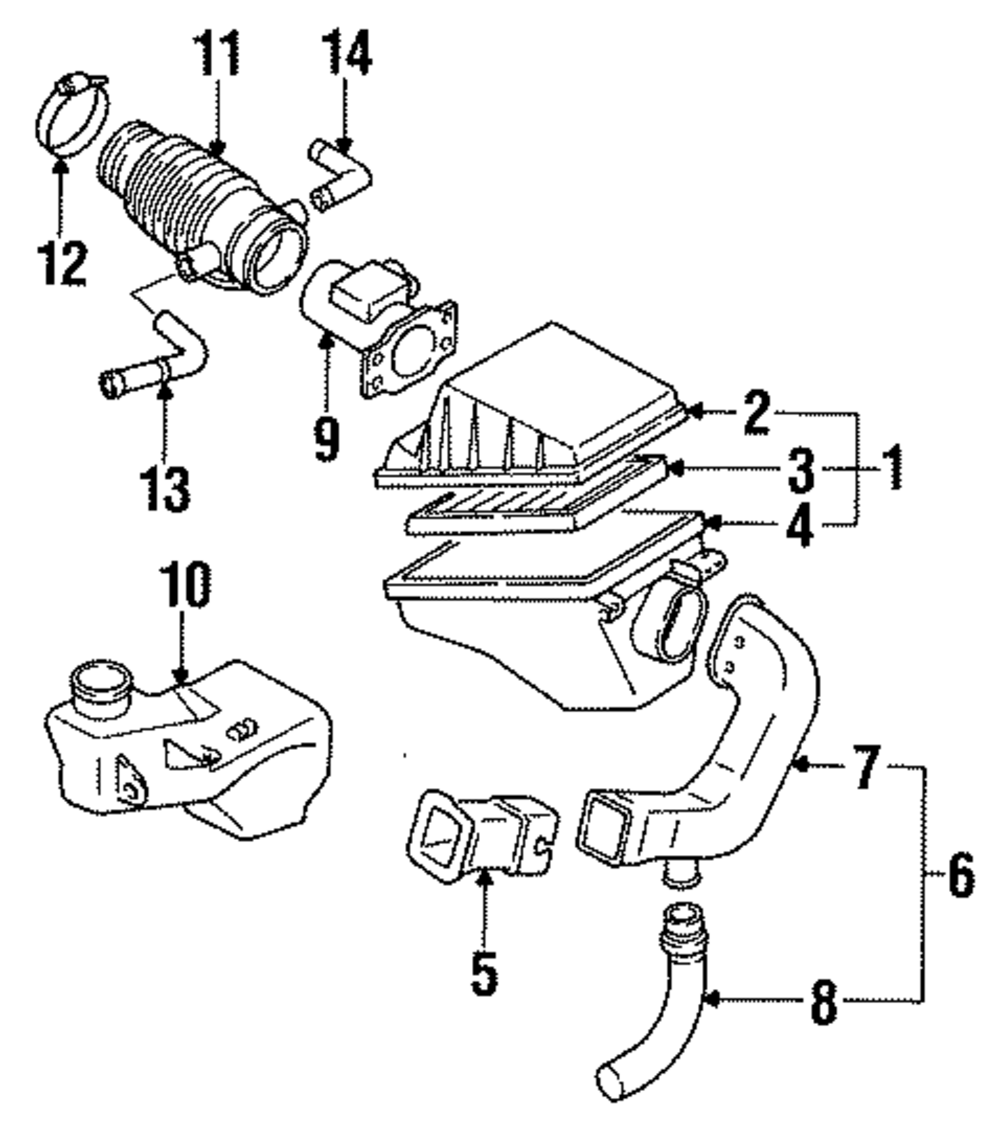 11
14
12
13
9
2
3
1
4
10
7
6
5
8