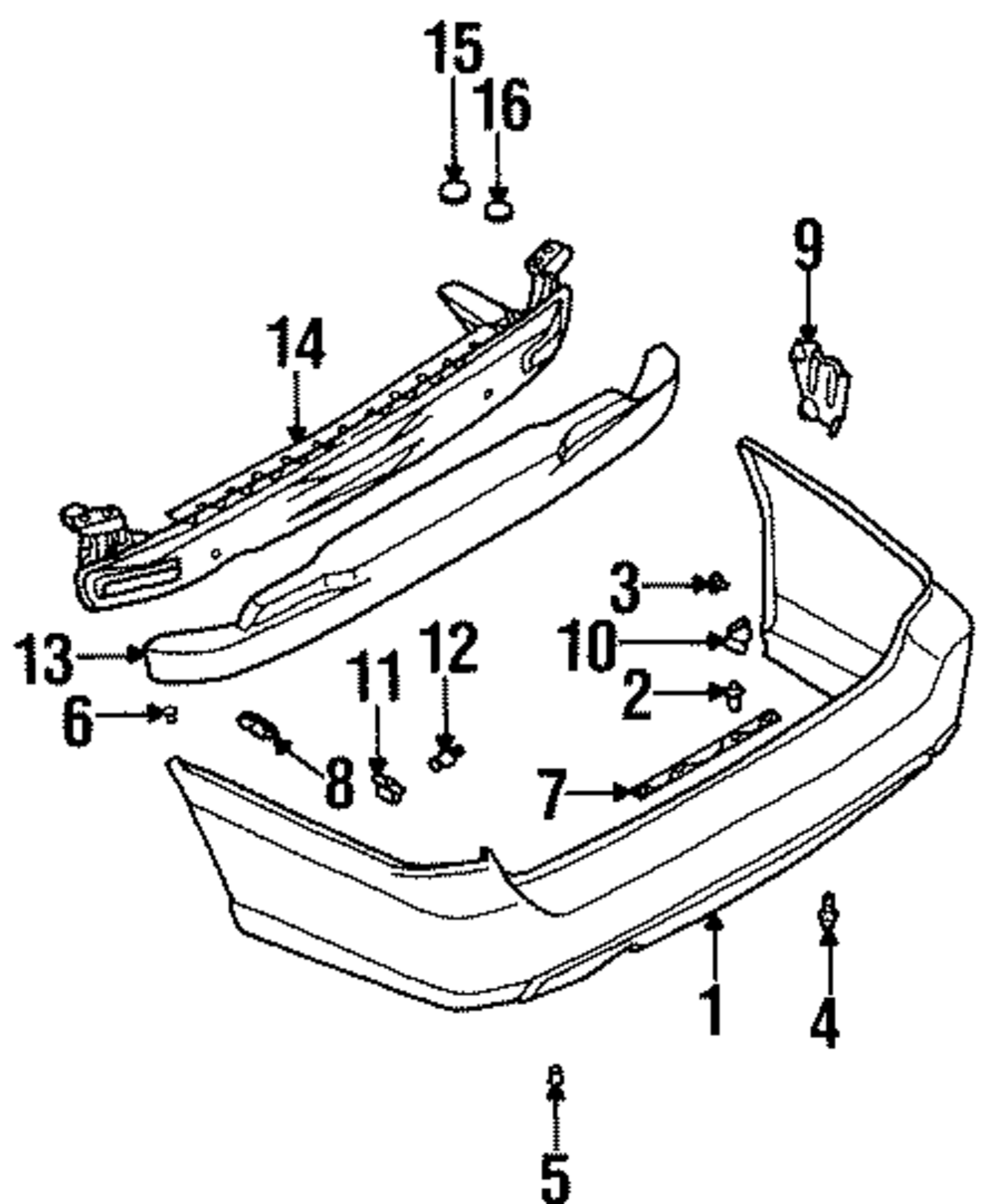 15
16
9
14
3
10
13
11
12
2
6
8
7
1
4
5