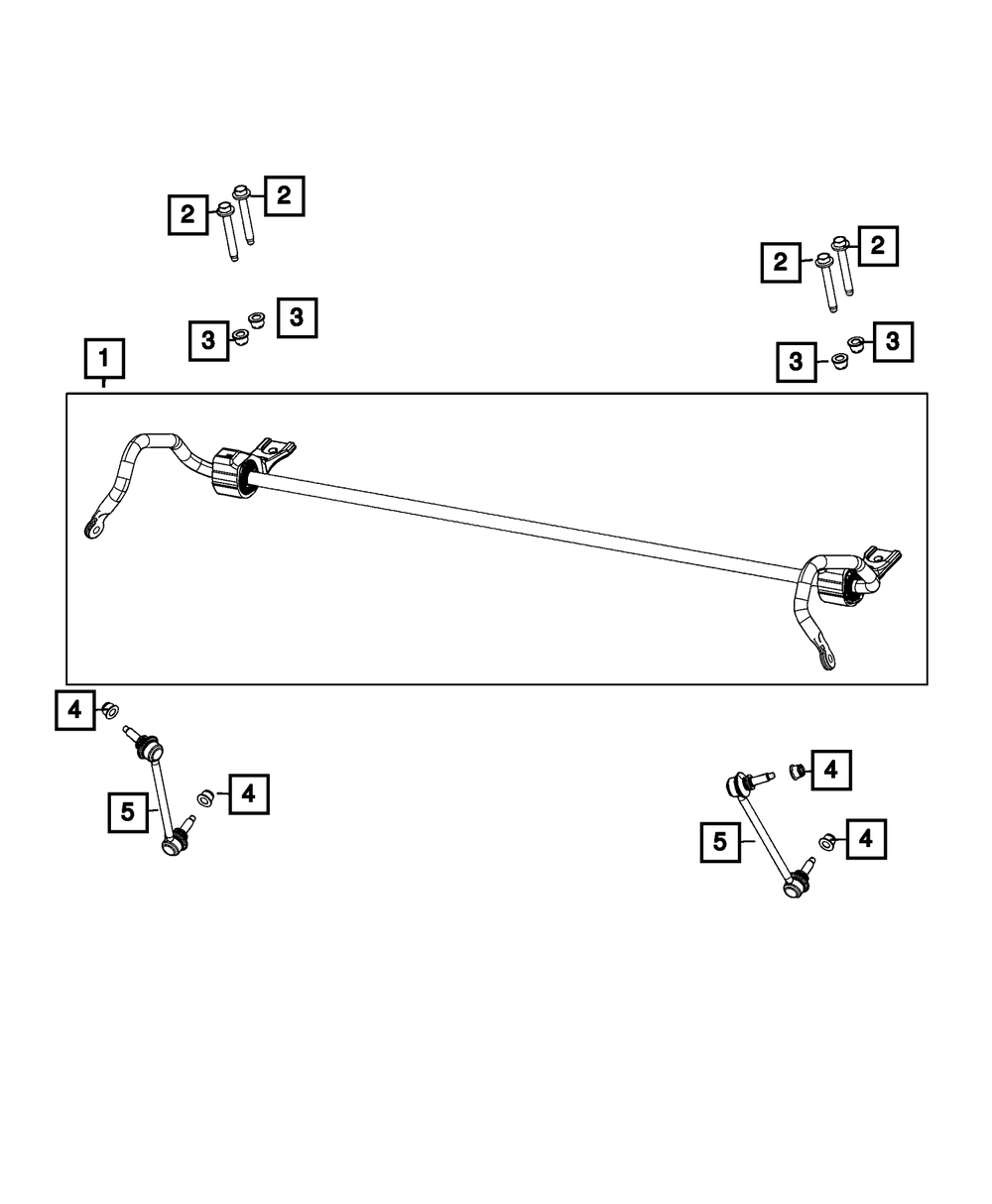 2
2
2
2
3
3
3
3
1
4
4
5
4
4
5