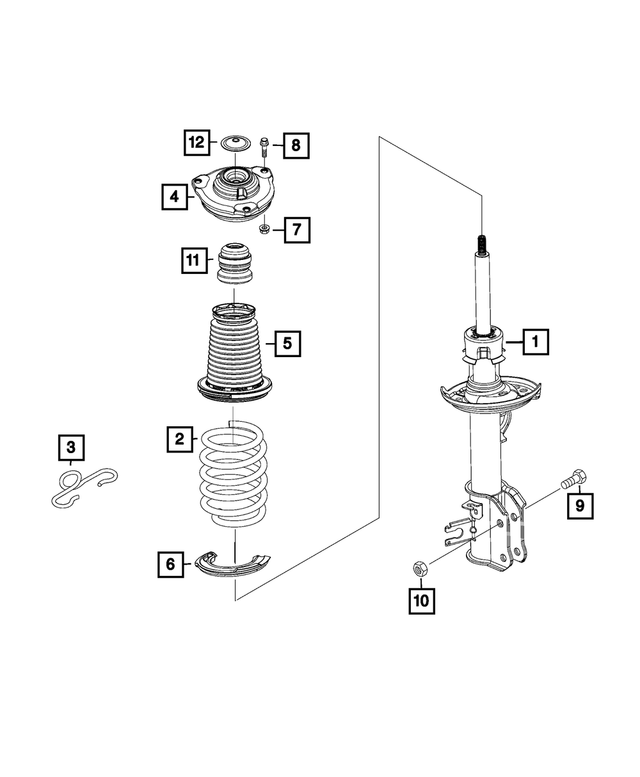 12
8
4
7
11
5
1
2
3
9
6
10