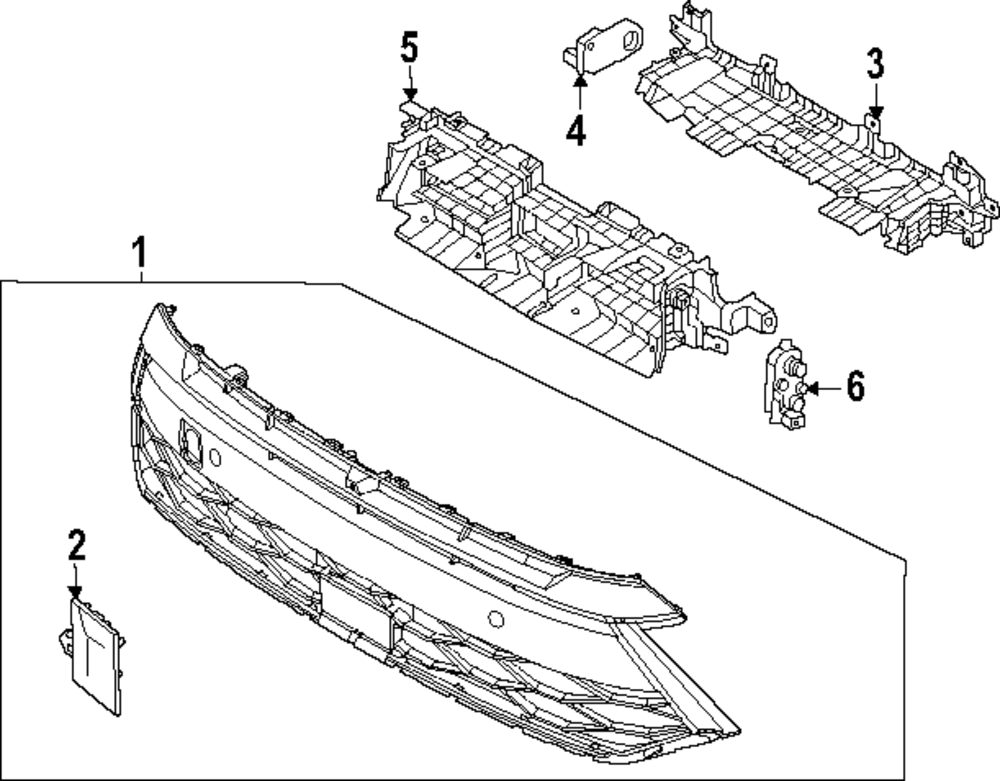 5
4
3
1
6
2