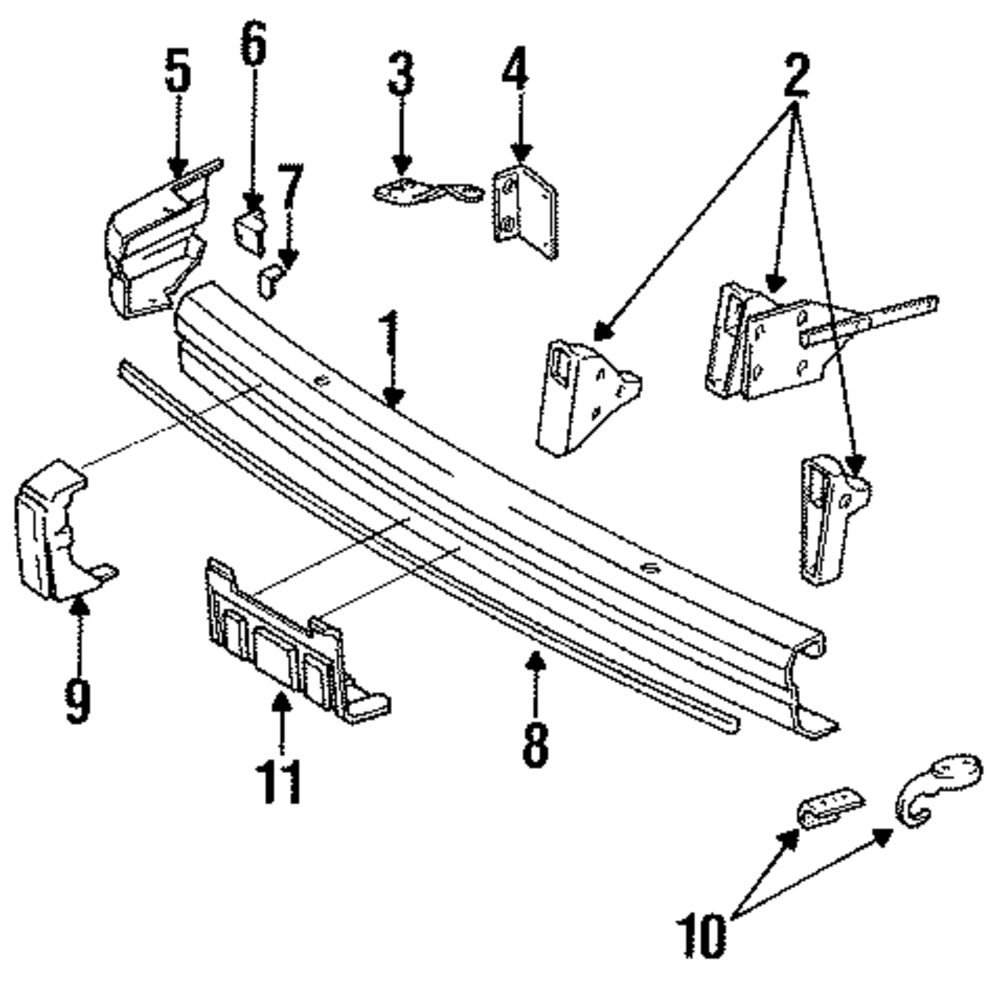 5
6
3
4
2
7
1
9
11
8
10