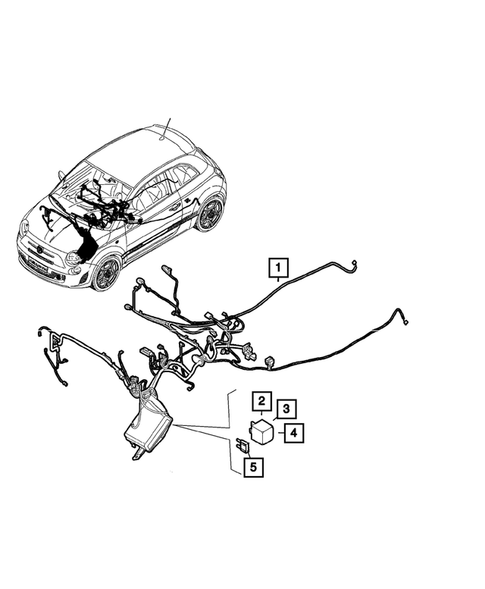 1
2
3
4
5