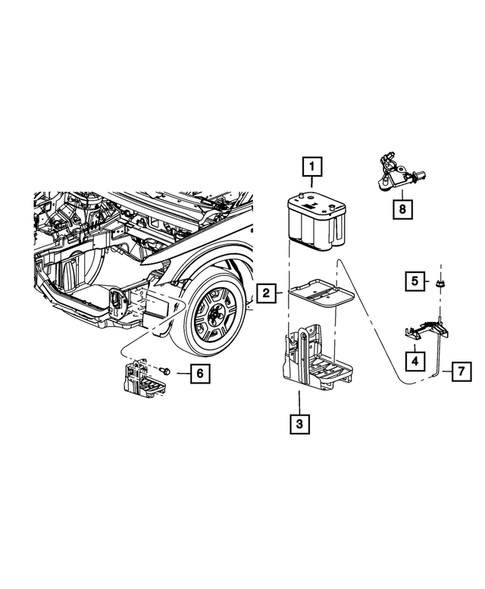 1
8
2
5
4
7
6
3