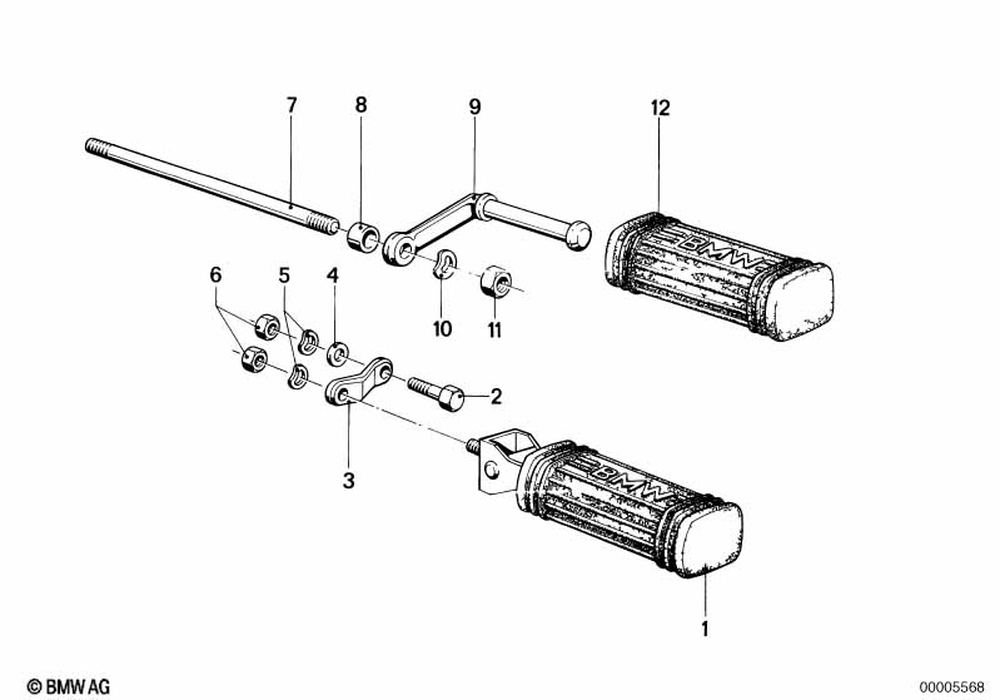 7
8
9
12
BMW
6
5
4
10
11
2
3
BMW
1
© BMW AG
00005568