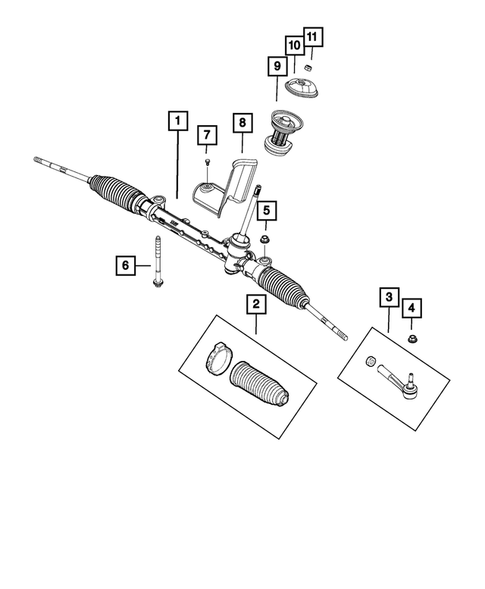 11
10
9
1
7
8
5
6
2
3
4