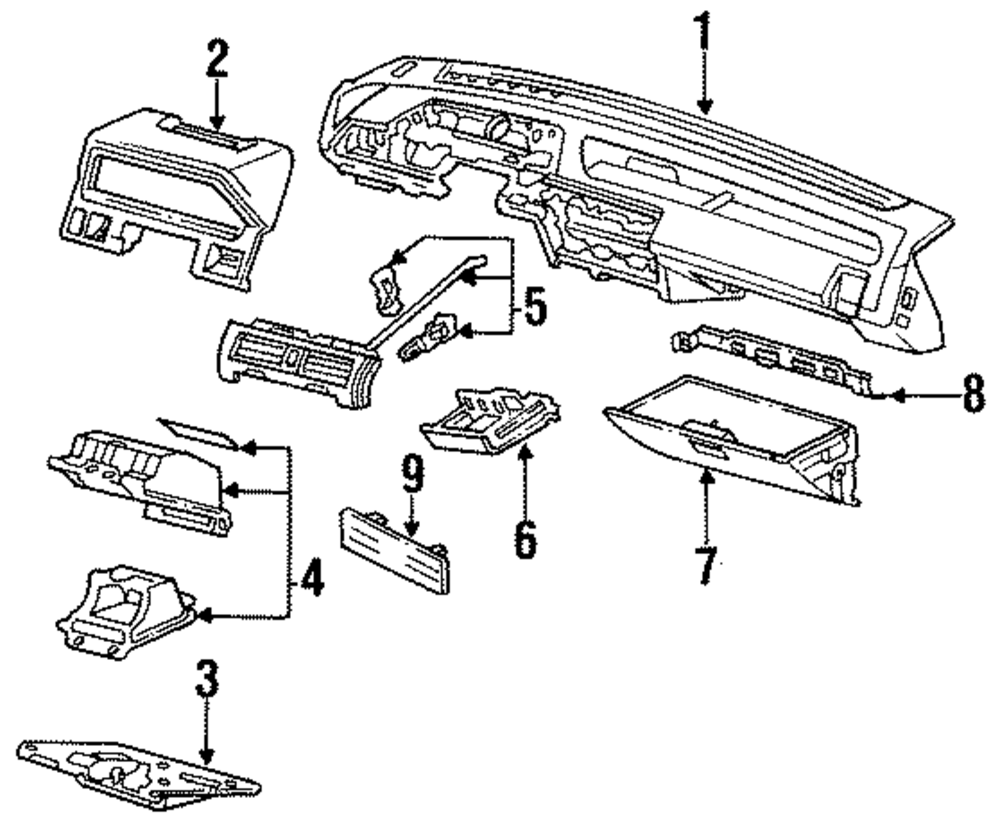 2
1
5
8
9
6
7
4
3