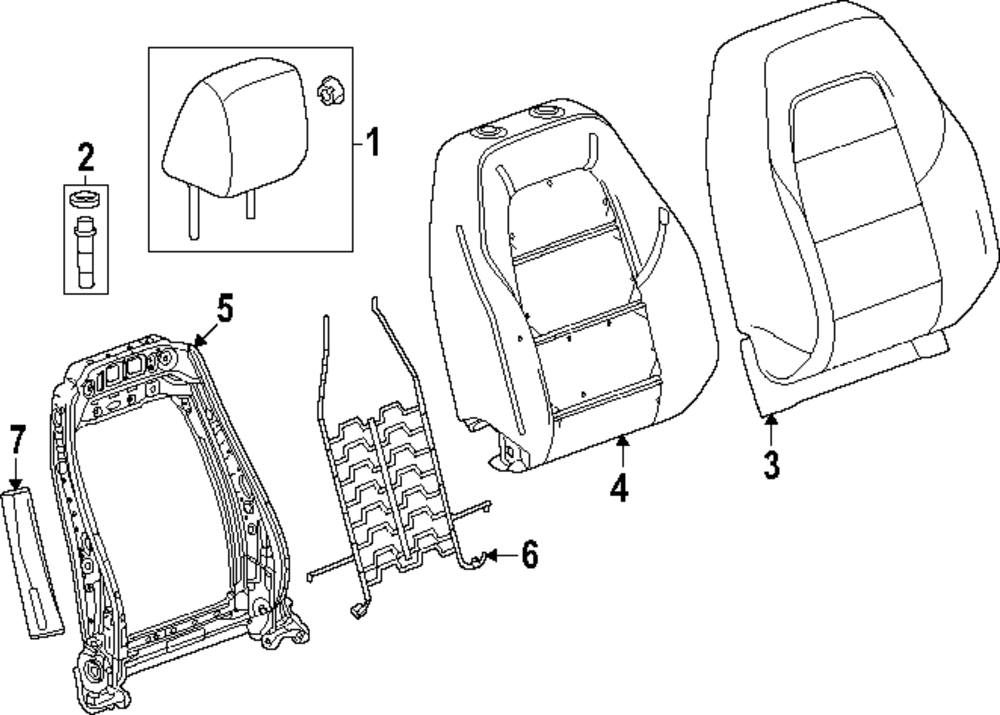 1
2
5
7
6
4
3