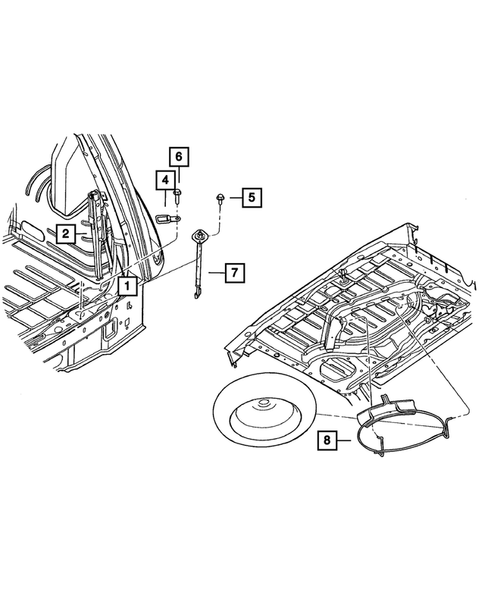 6
4
5
2
7
1
8