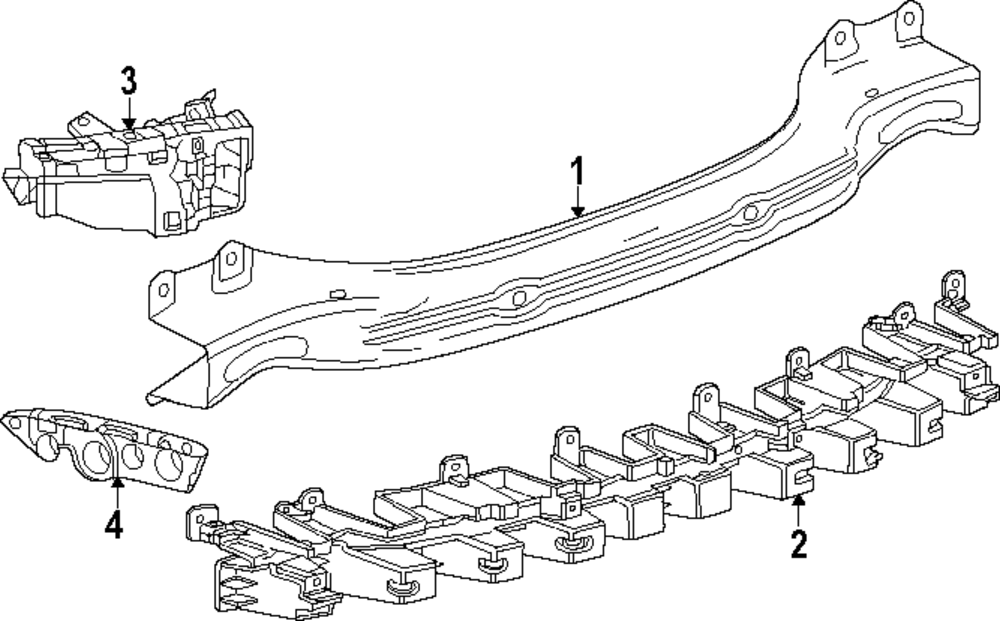 3
1
4
2