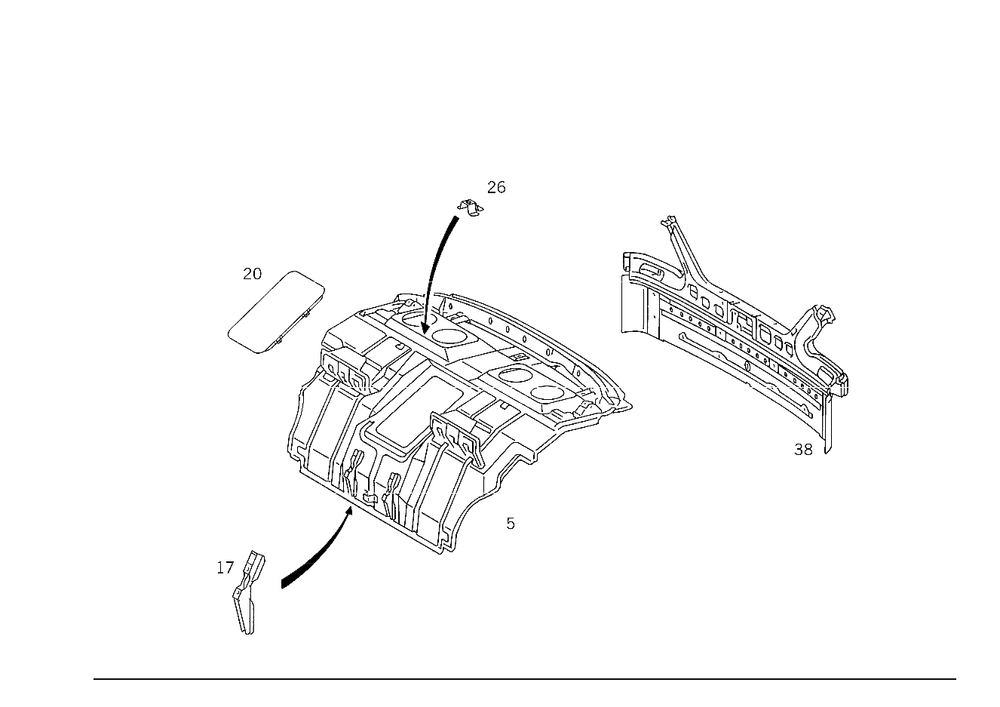 26

20

38

5

17