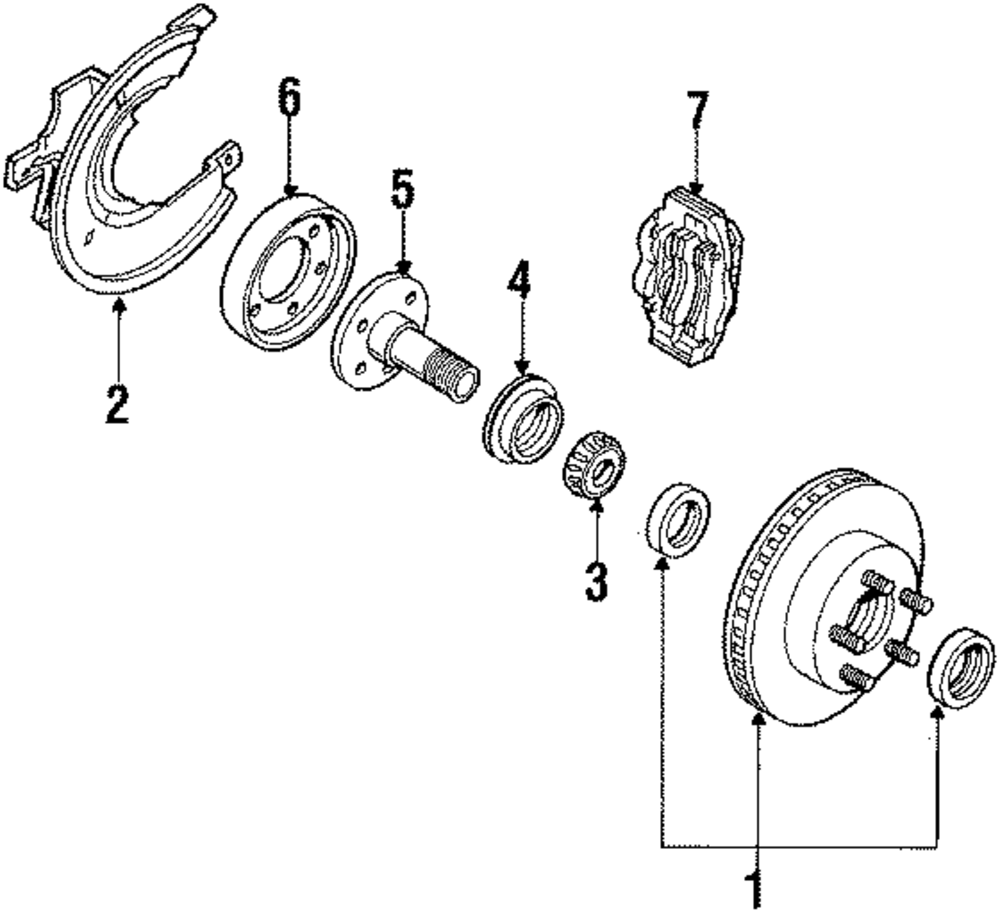 6
7
5
4
2
3
1