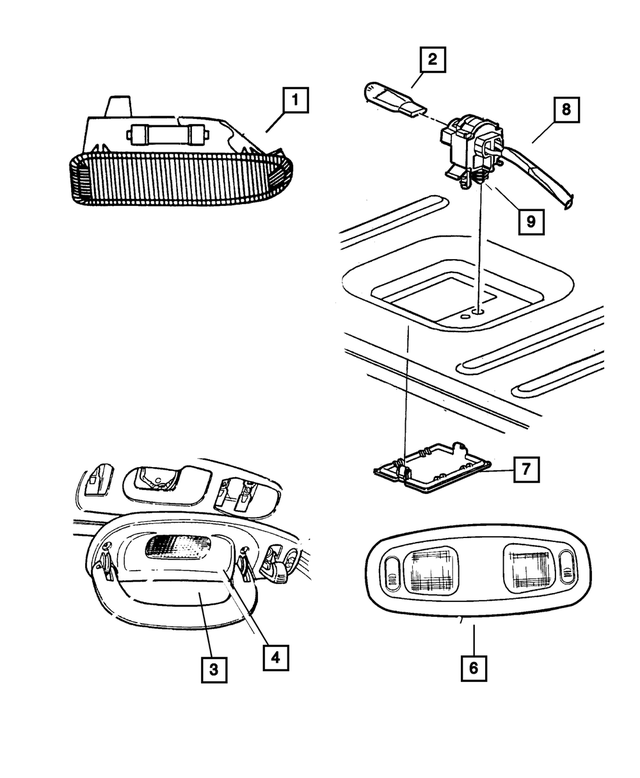 1
2
8
9
7
3
4
6