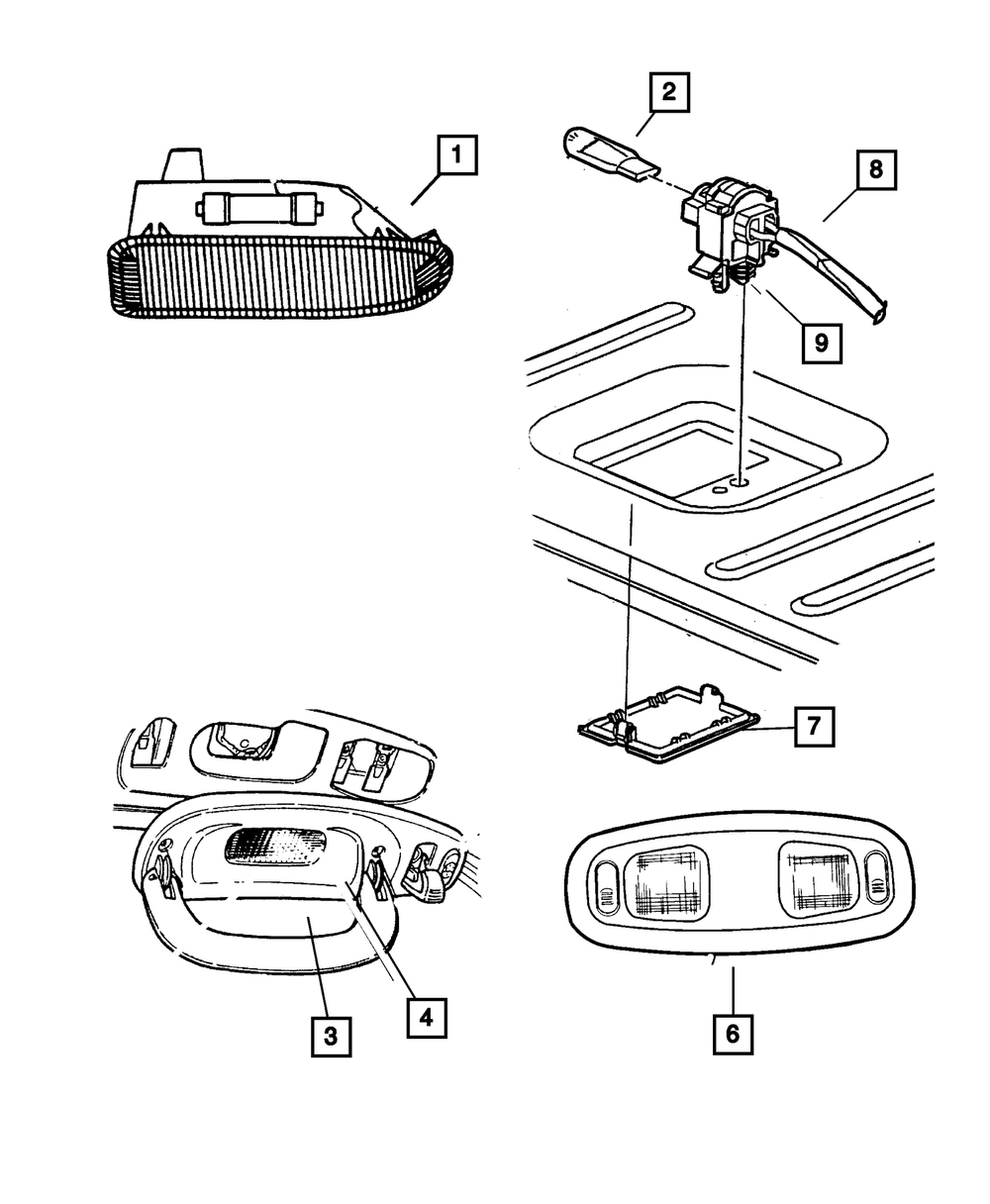 1
2
8
9
7
3
4
6