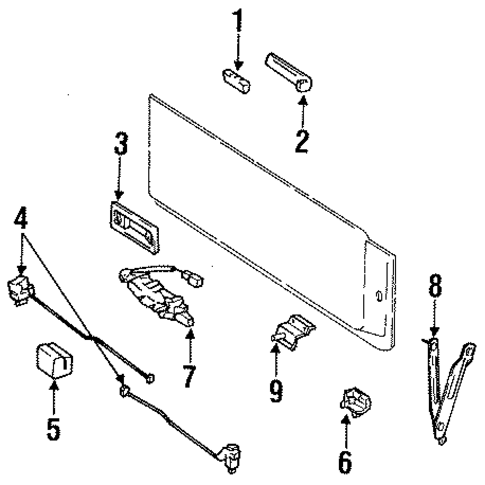 1
2
3
4
8
7
9
5
6