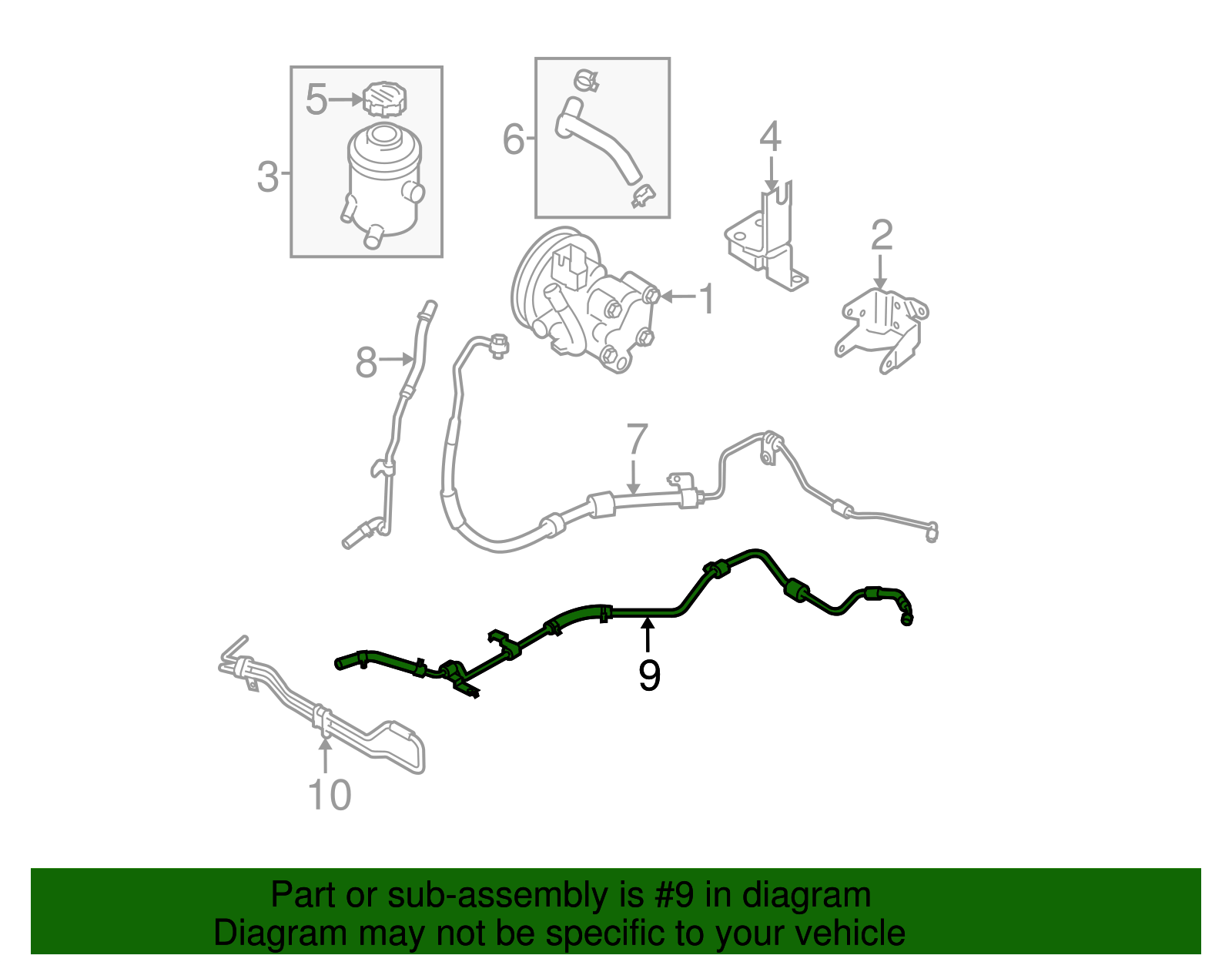 5
3
6
4
2
1
8
7
9
10

Part or sub-assembly is #9 in diagram
Diagram may not be specific to your vehicle