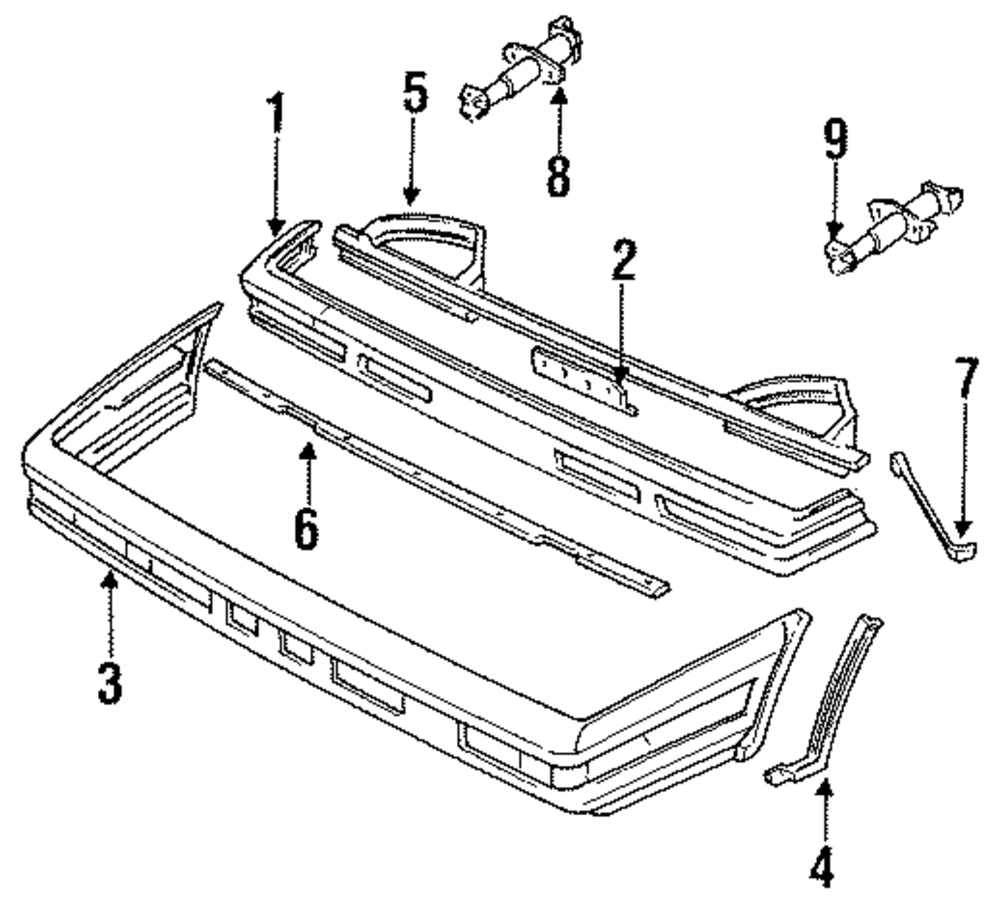 1
5
8
9
2
7
6
3
4