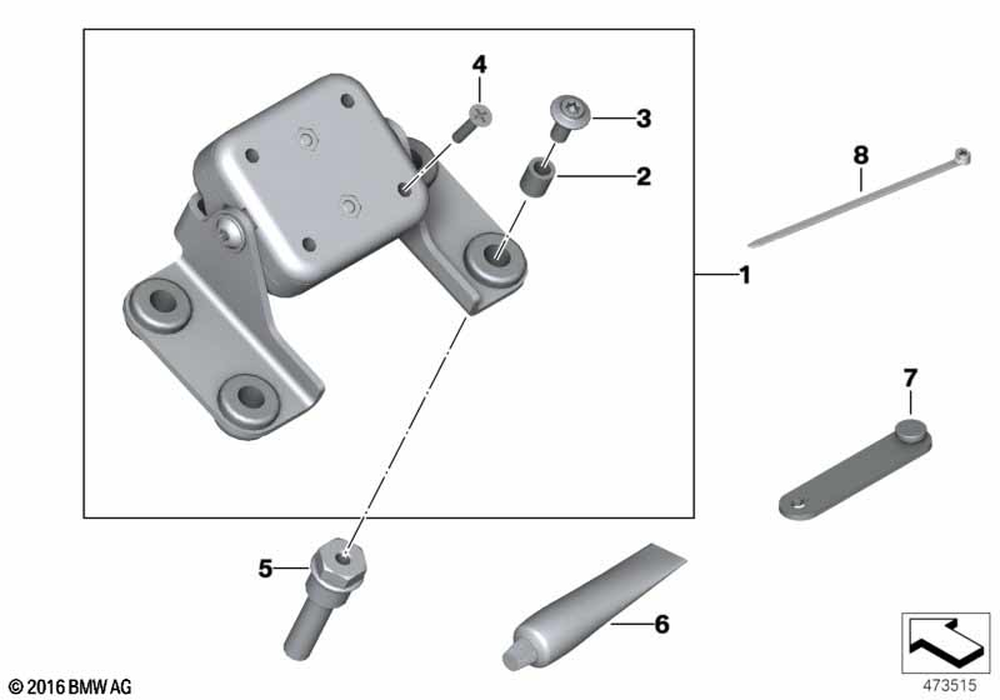 4
3
2
8
1
7
5
6
© 2016 BMW AG
473515