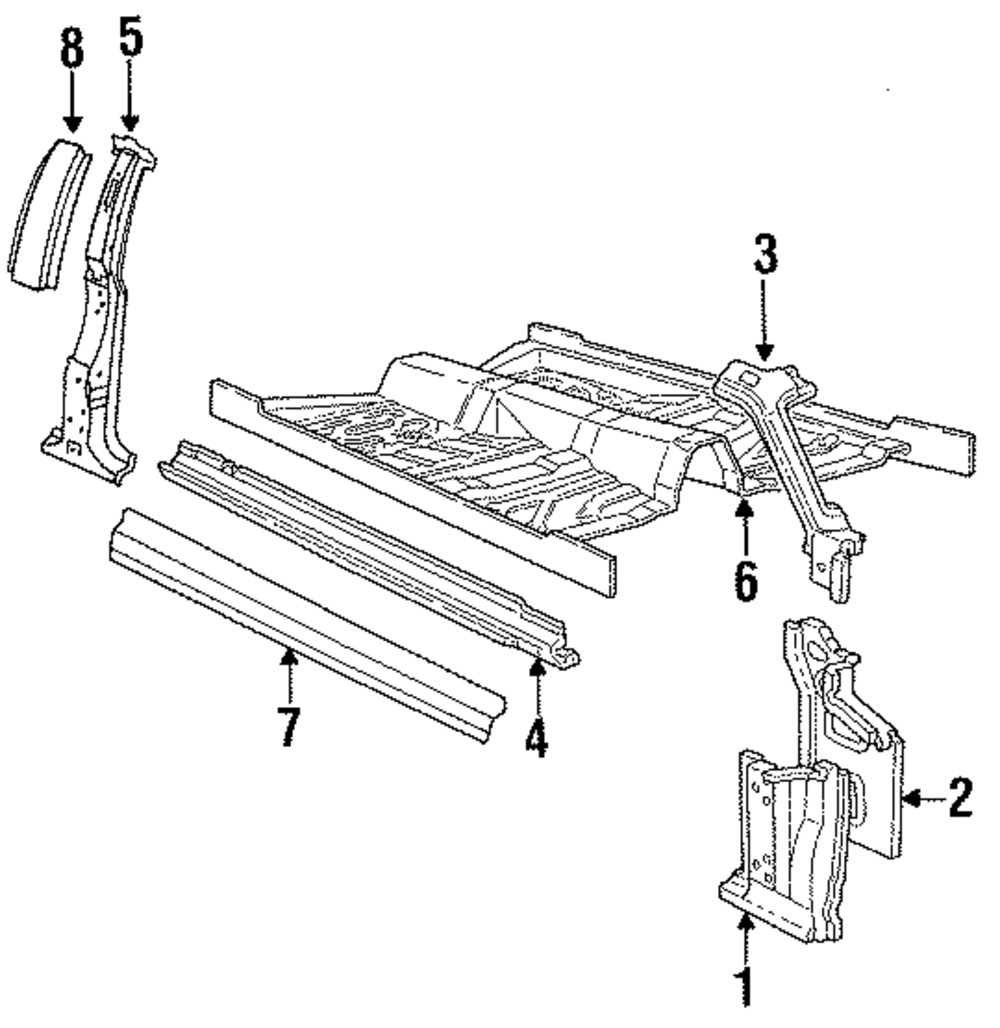 8
5
3
6
7
4
2
1